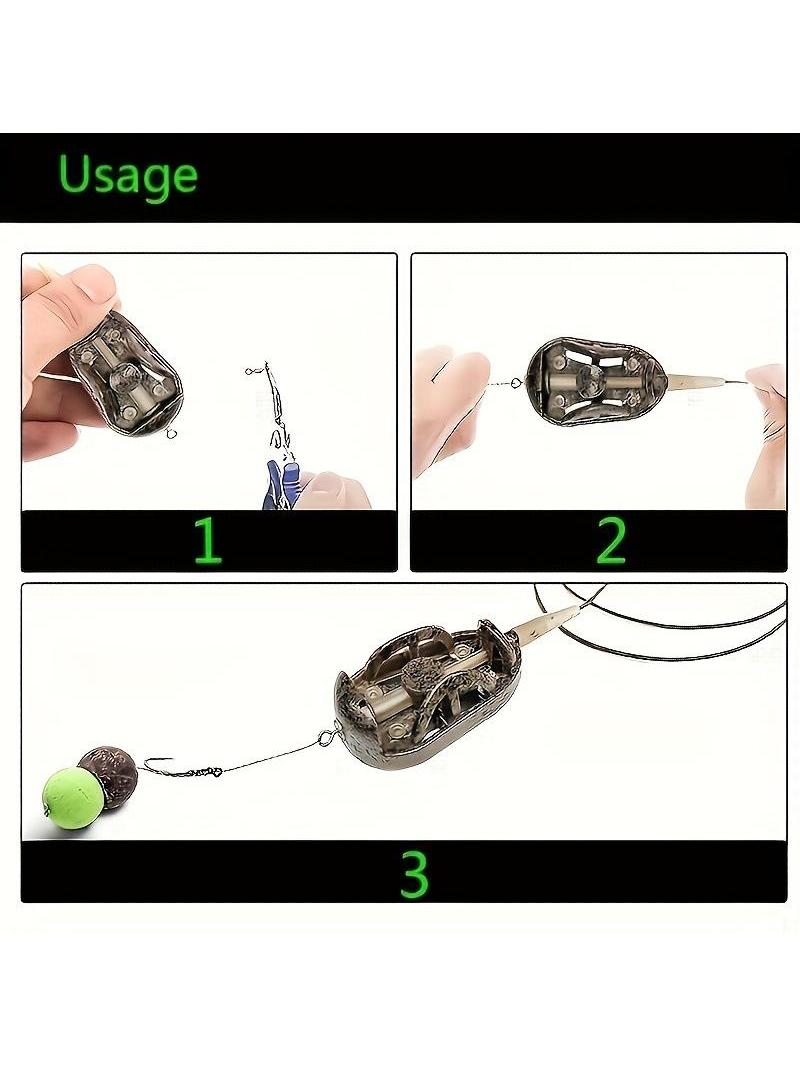 Usage

1

2

3