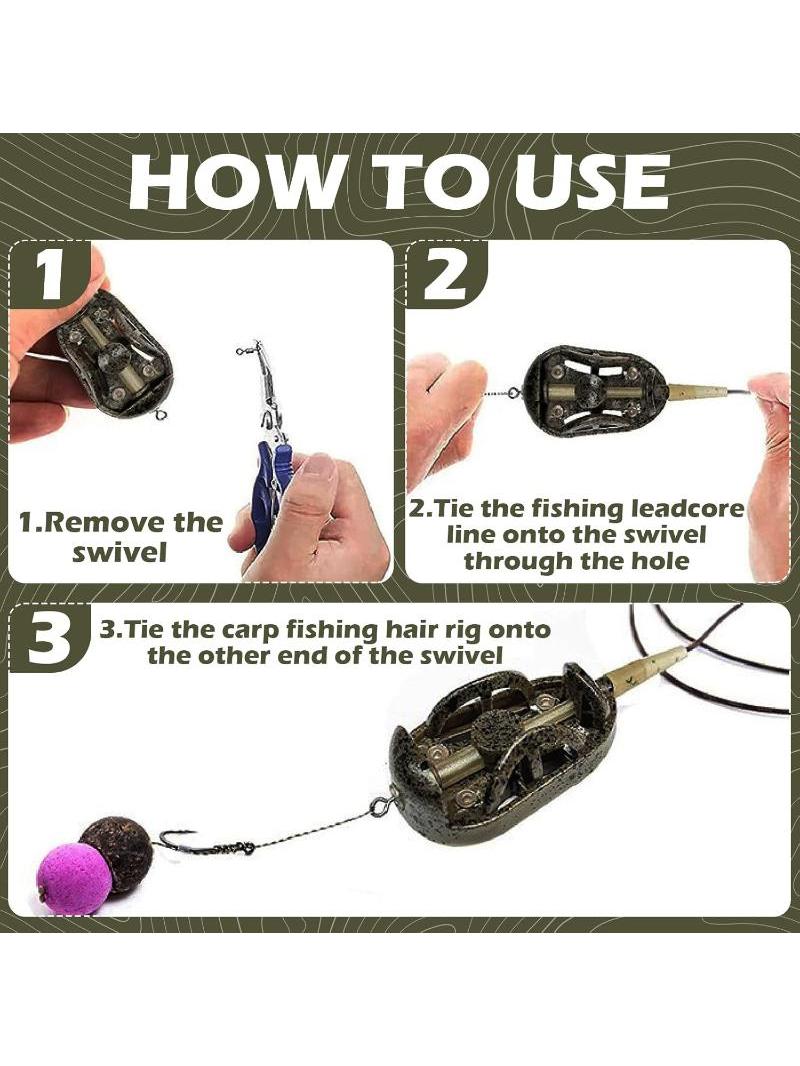 HOW TO USE

1

1.Remove the swivel

2

2.Tie the fishing leadcore line onto the swivel through the hole

3

3.Tie the carp fishing hair rig onto the other end of the swivel