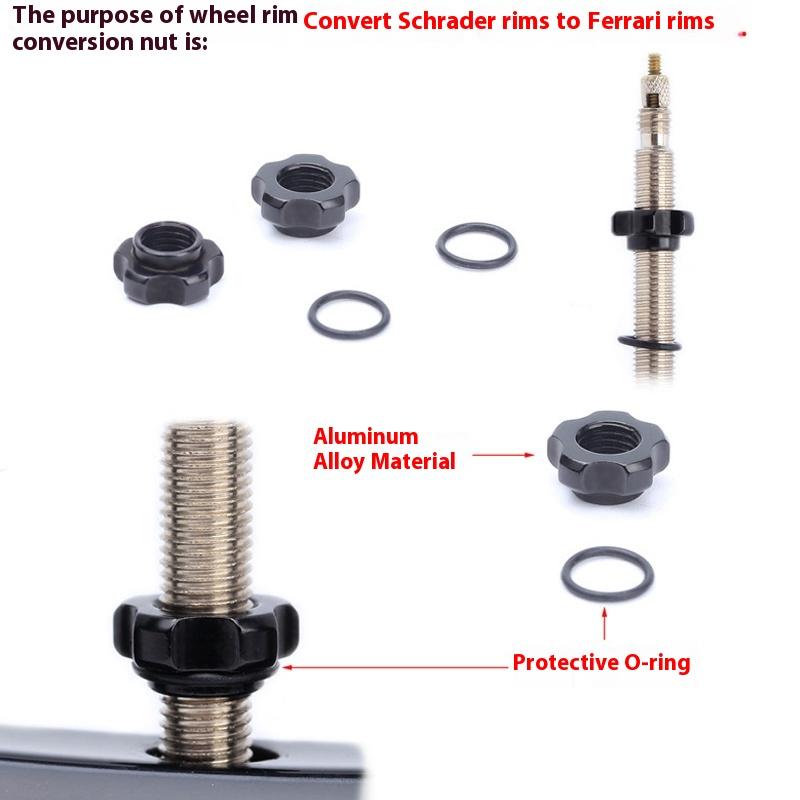 The purpose of wheel rim conversion nut is: Convert Schrader rims to Ferrari rims

Aluminum Alloy Material

Protective O-ring