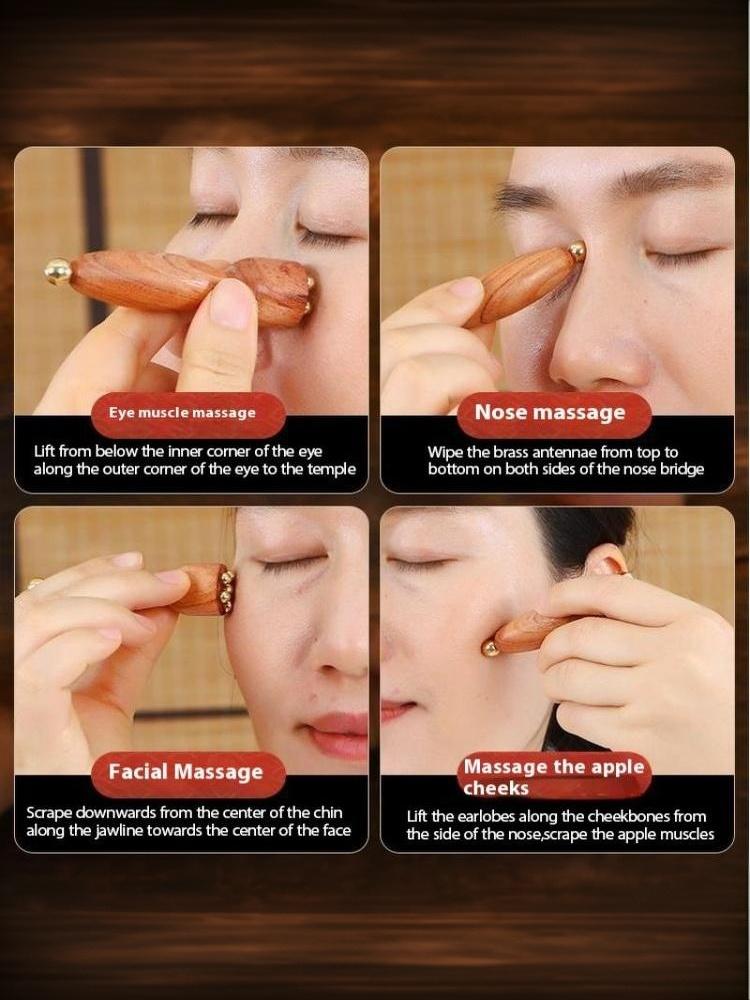 Eye muscle massage

Lift from below the inner corner of the eye along the outer corner of the eye to the temple

Nose massage

Wipe the brass antennae from top to bottom on both sides of the nose bridge

Facial Massage

Scrape downwards from the center of the chin along the jawline towards the center of the face

Massage the apple cheeks

Lift the earlobes along the cheekbones from the side of the nose,scrape the apple muscles