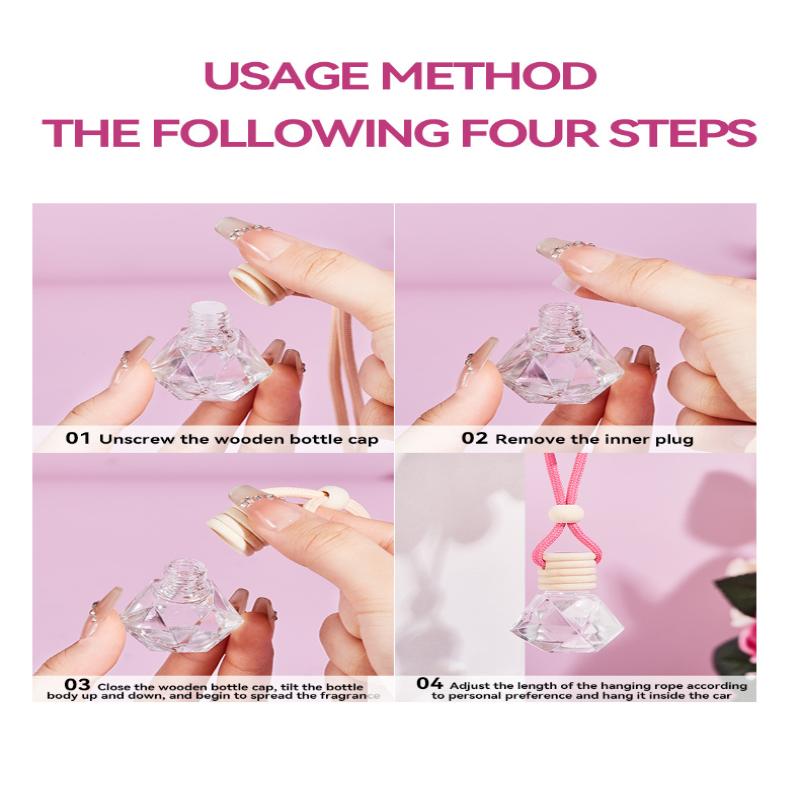 USAGE METHOD
THE FOLLOWING FOUR STEPS

01 Unscrew the wooden bottle cap

02 Remove the inner plug

03 Close the wooden bottle cap, tilt the bottle body up and down, and begin to spread the fragrance

04 Adjust the length of the hanging rope according to personal preference and hang it inside the car