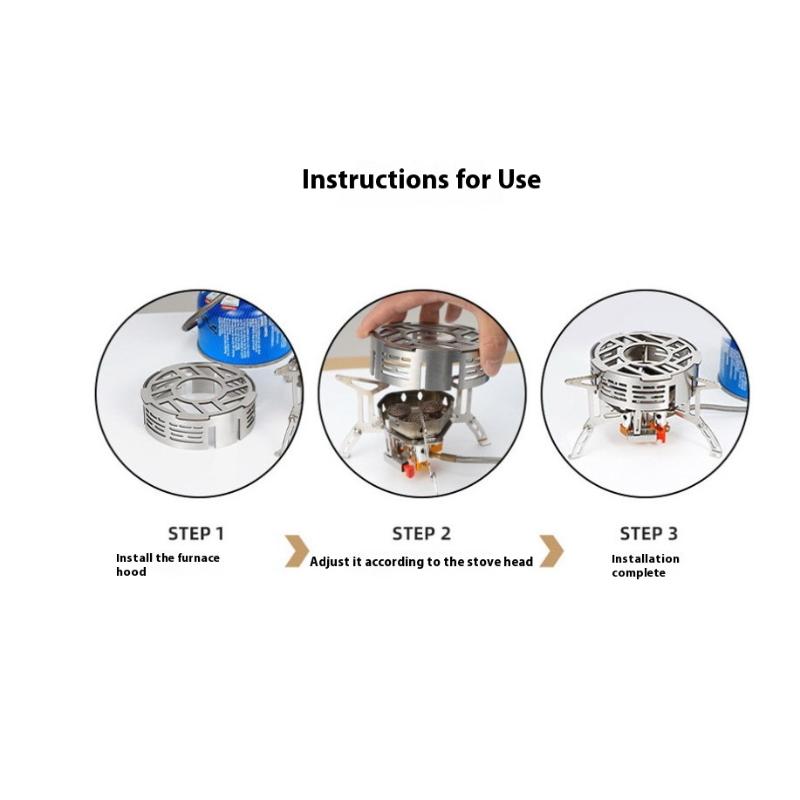 Instructions for Use

STEP 1

Install the furnace hood

STEP 2

Adjust it according to the stove head

STEP 3

Installation complete