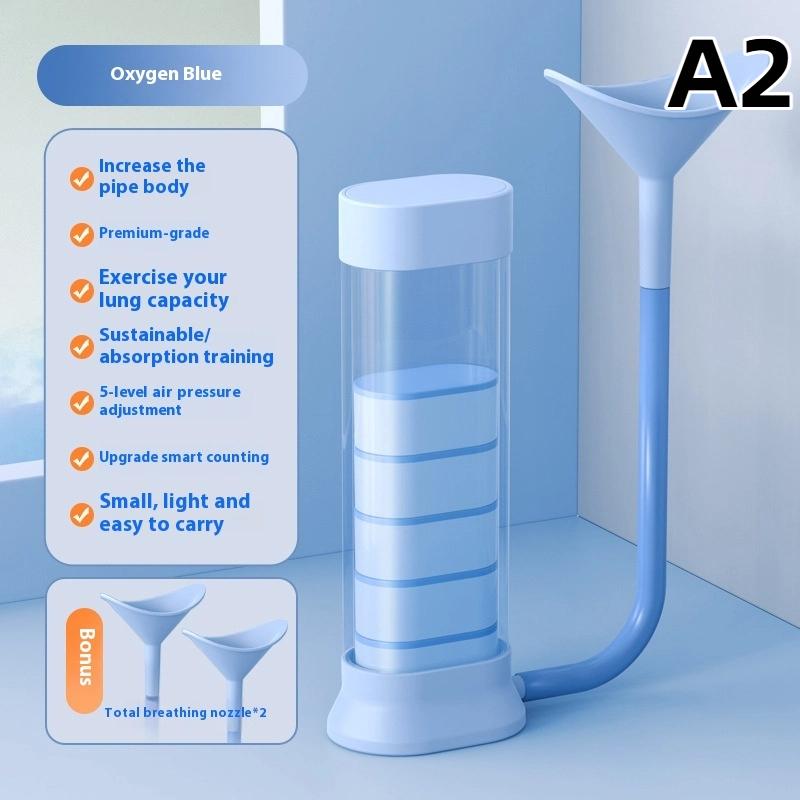 Oxygen Blue

A2

Increase the pipe body

Premium-grade

Exercise your lung capacity

Sustainable/ absorption training

5-level air pressure adjustment

Upgrade smart counting

Small, light and easy to carry

Bonus

Total breathing nozzle*2