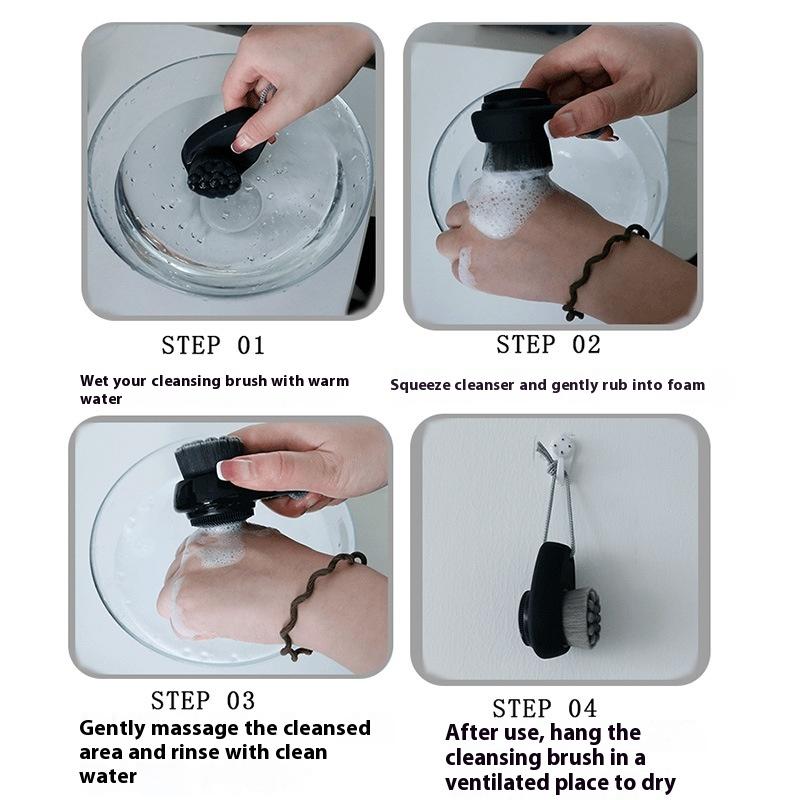 STEP 01

Wet your cleansing brush with warm water

STEP 02

Squeeze cleanser and gently rub into foam

STEP 03

Gently massage the cleansed area and rinse with clean water

STEP 04

After use, hang the cleansing brush in a ventilated place to dry