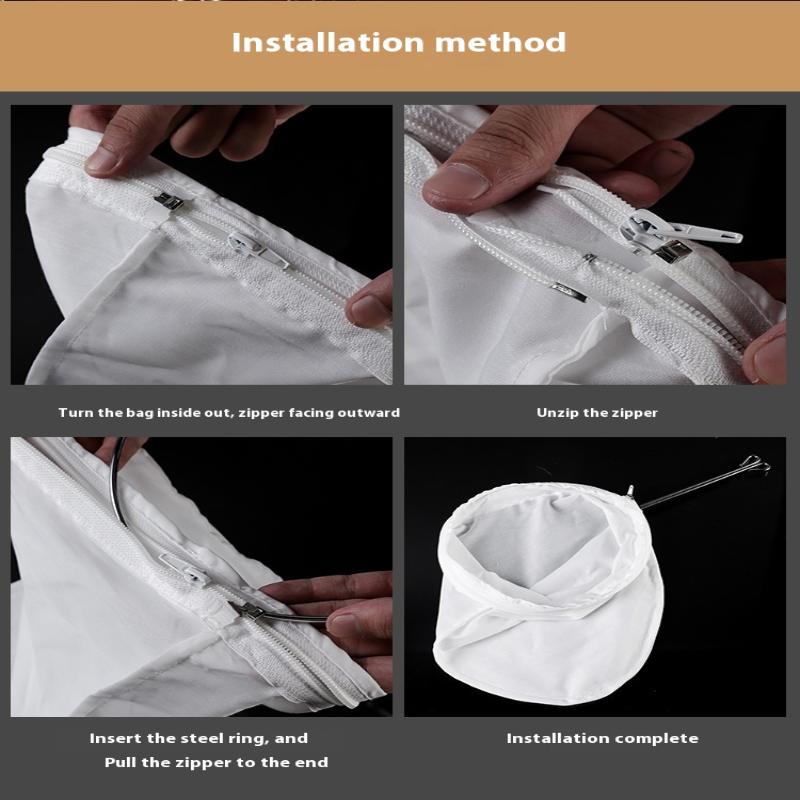 Installation method

Turn the bag inside out, zipper facing outward

Unzip the zipper

Insert the steel ring, and
Pull the zipper to the end

Installation complete