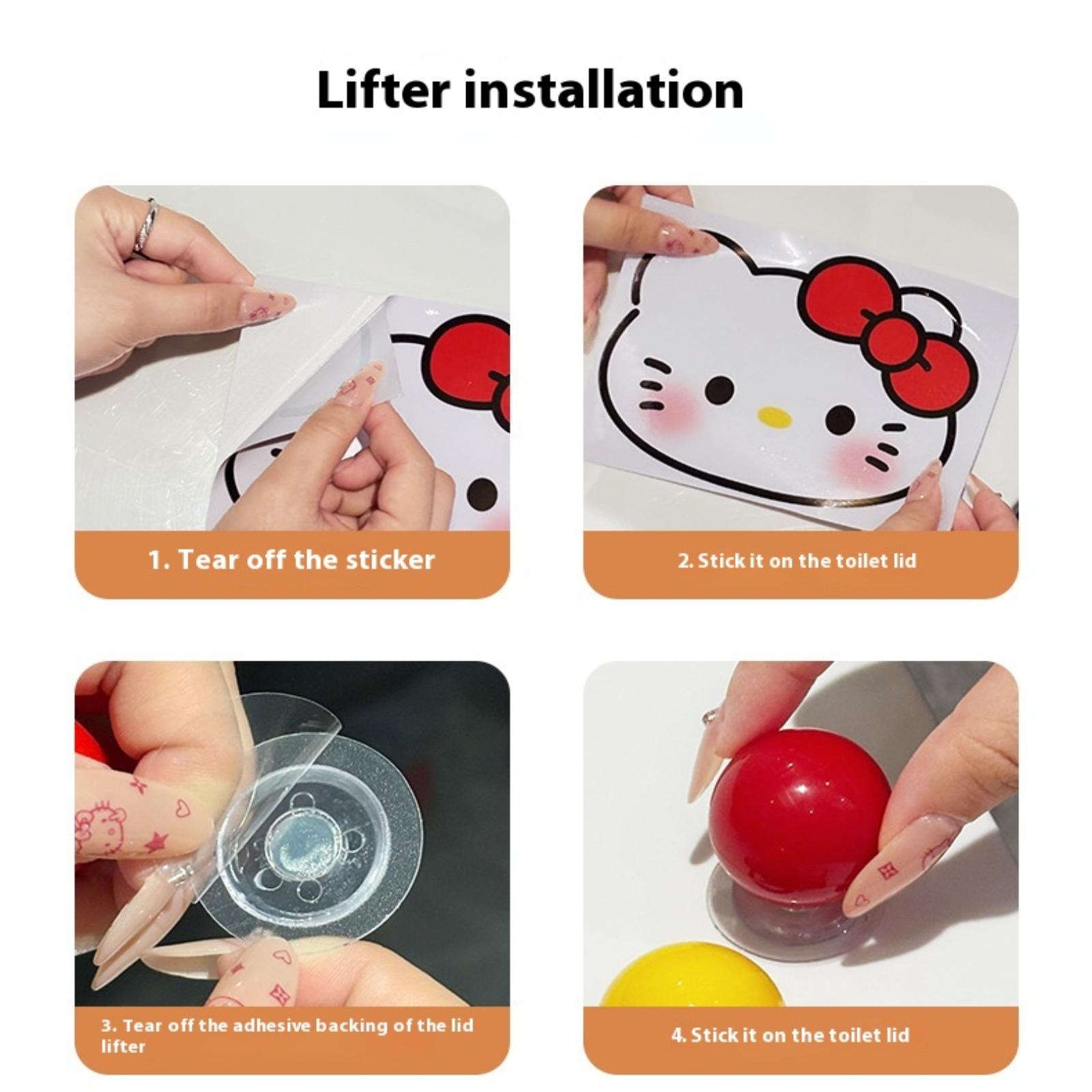 Lifter installation

1. Tear off the sticker

2. Stick it on the toilet lid

3. Tear off the adhesive backing of the lid lifter

4. Stick it on the toilet lid