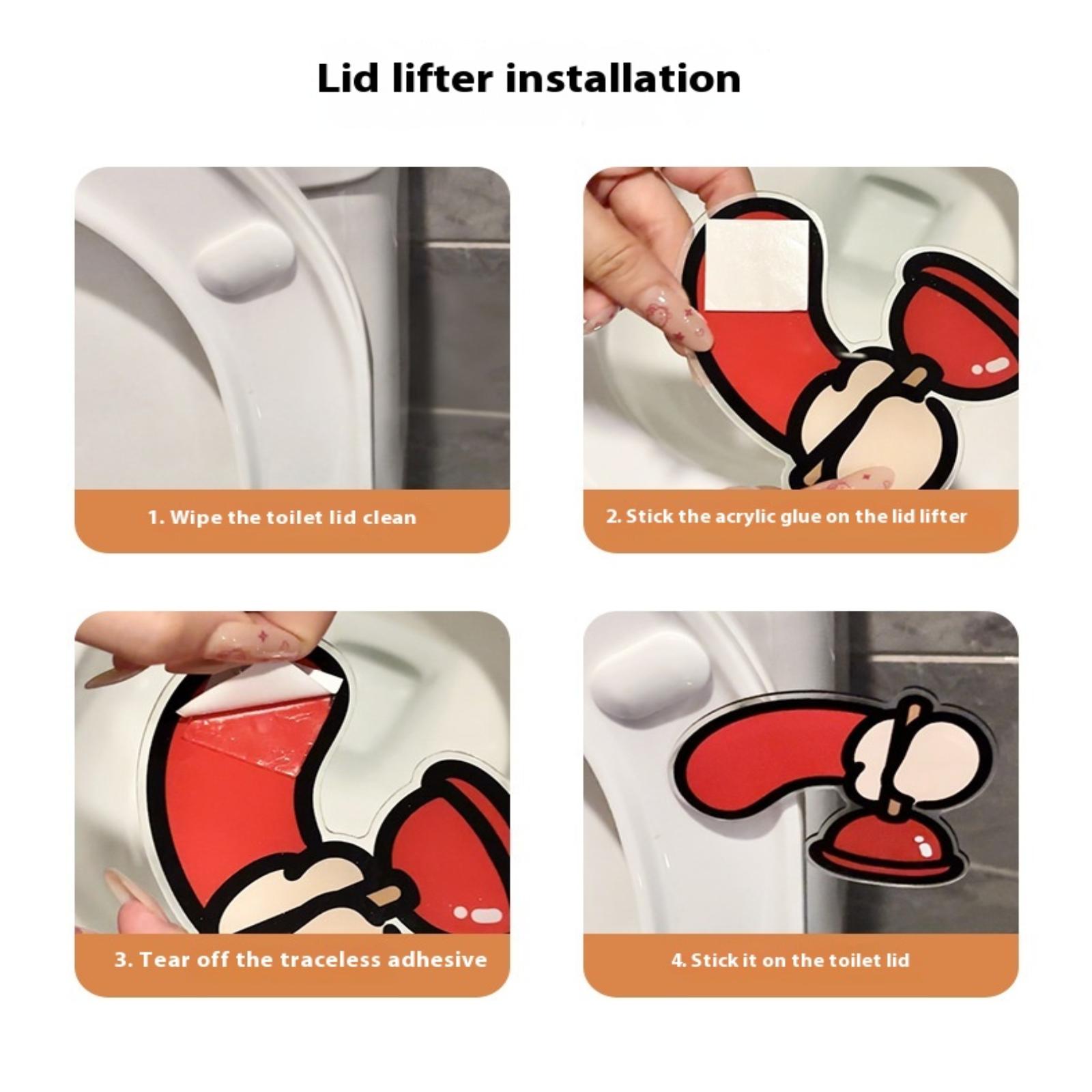 Lid lifter installation

1. Wipe the toilet lid clean

2. Stick the acrylic glue on the lid lifter

3. Tear off the traceless adhesive

4. Stick it on the toilet lid