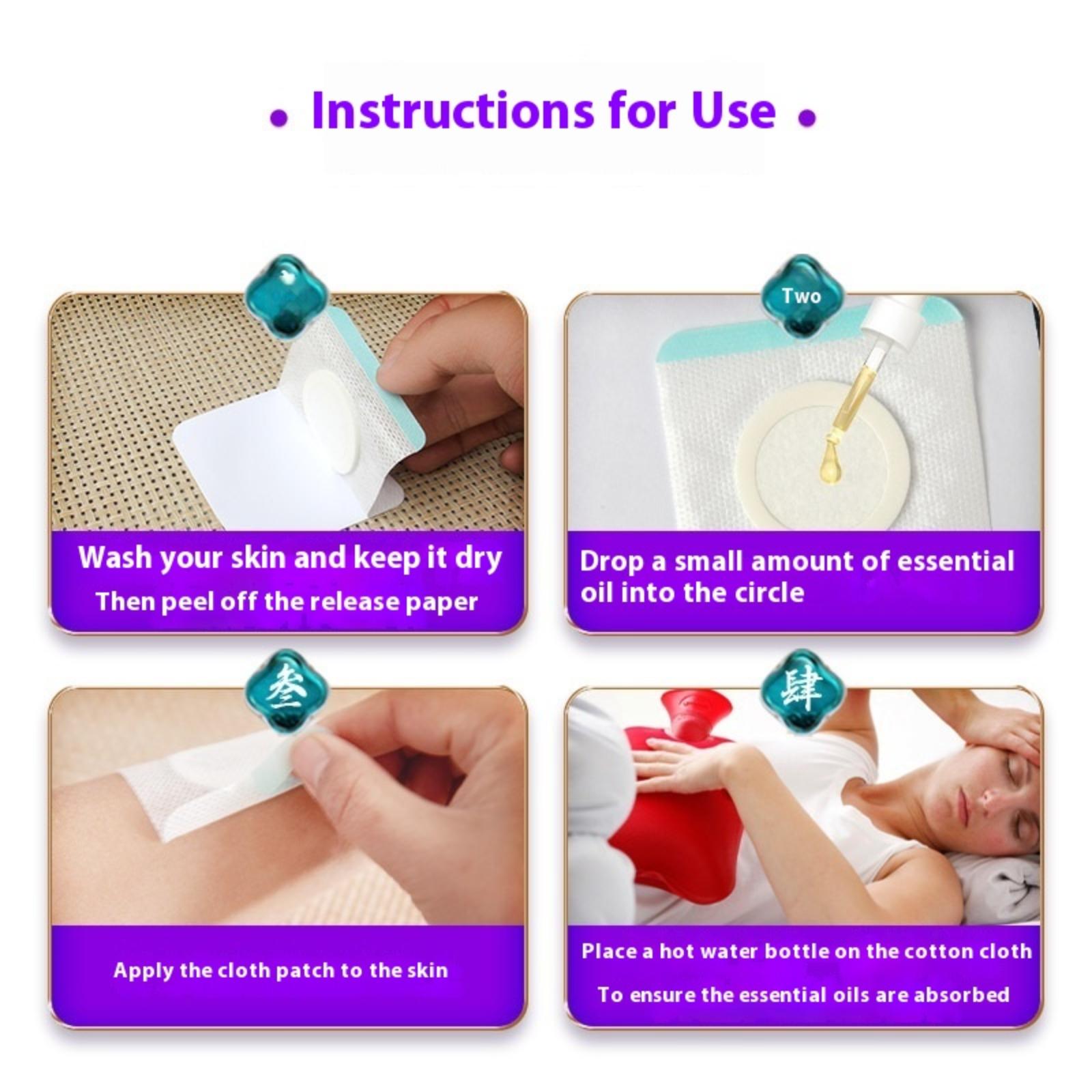 Instructions for Use

Wash your skin and keep it dry
Then peel off the release paper

Two

Drop a small amount of essential oil into the circle

叁

Apply the cloth patch to the skin

肆

Place a hot water bottle on the cotton cloth
To ensure the essential oils are absorbed