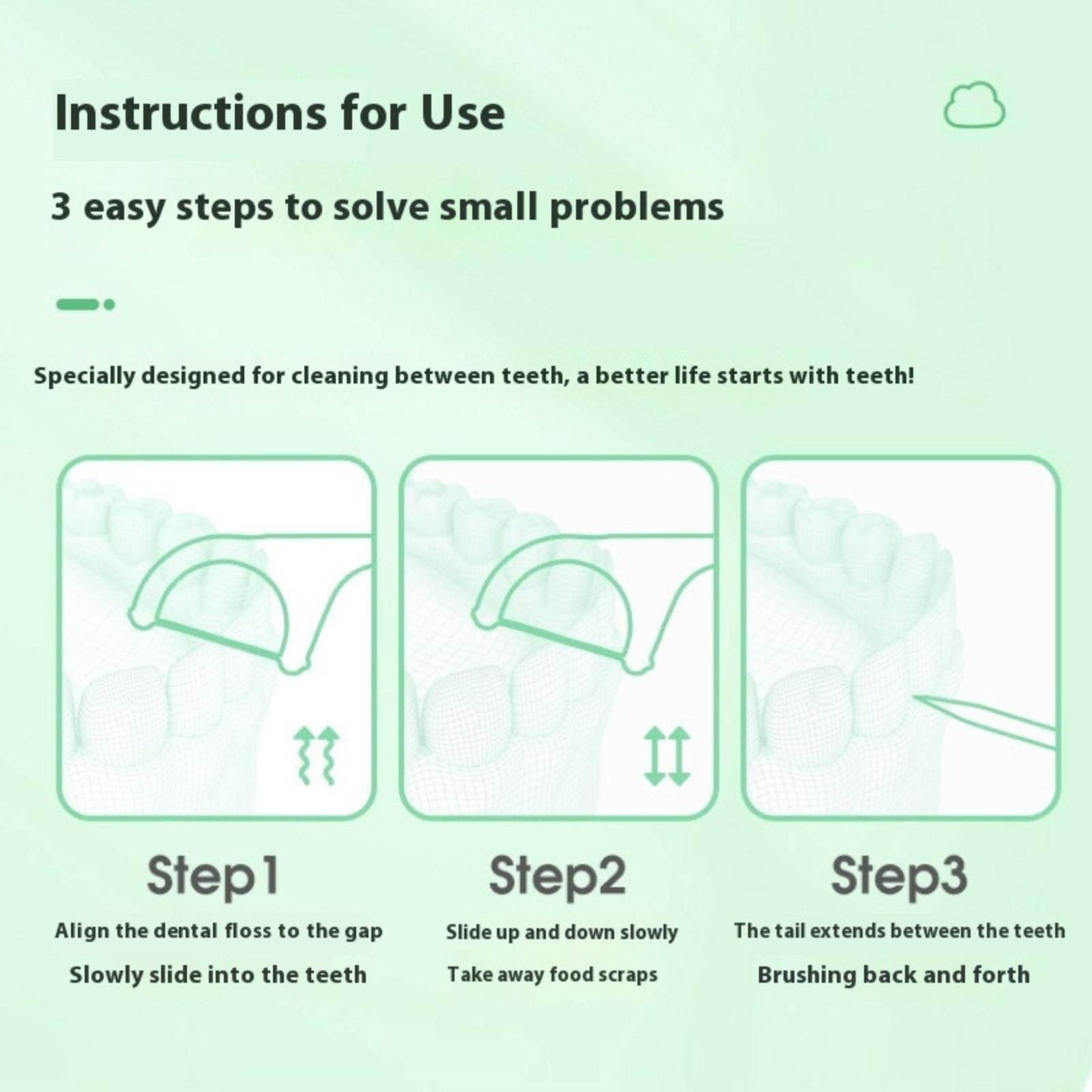 Instructions for Use

3 easy steps to solve small problems

Specially designed for cleaning between teeth, a better life starts with teeth!

Step1

Align the dental floss to the gap

Slowly slide into the teeth

Step2

Slide up and down slowly

Take away food scraps

Step3

The tail extends between the teeth

Brushing back and forth