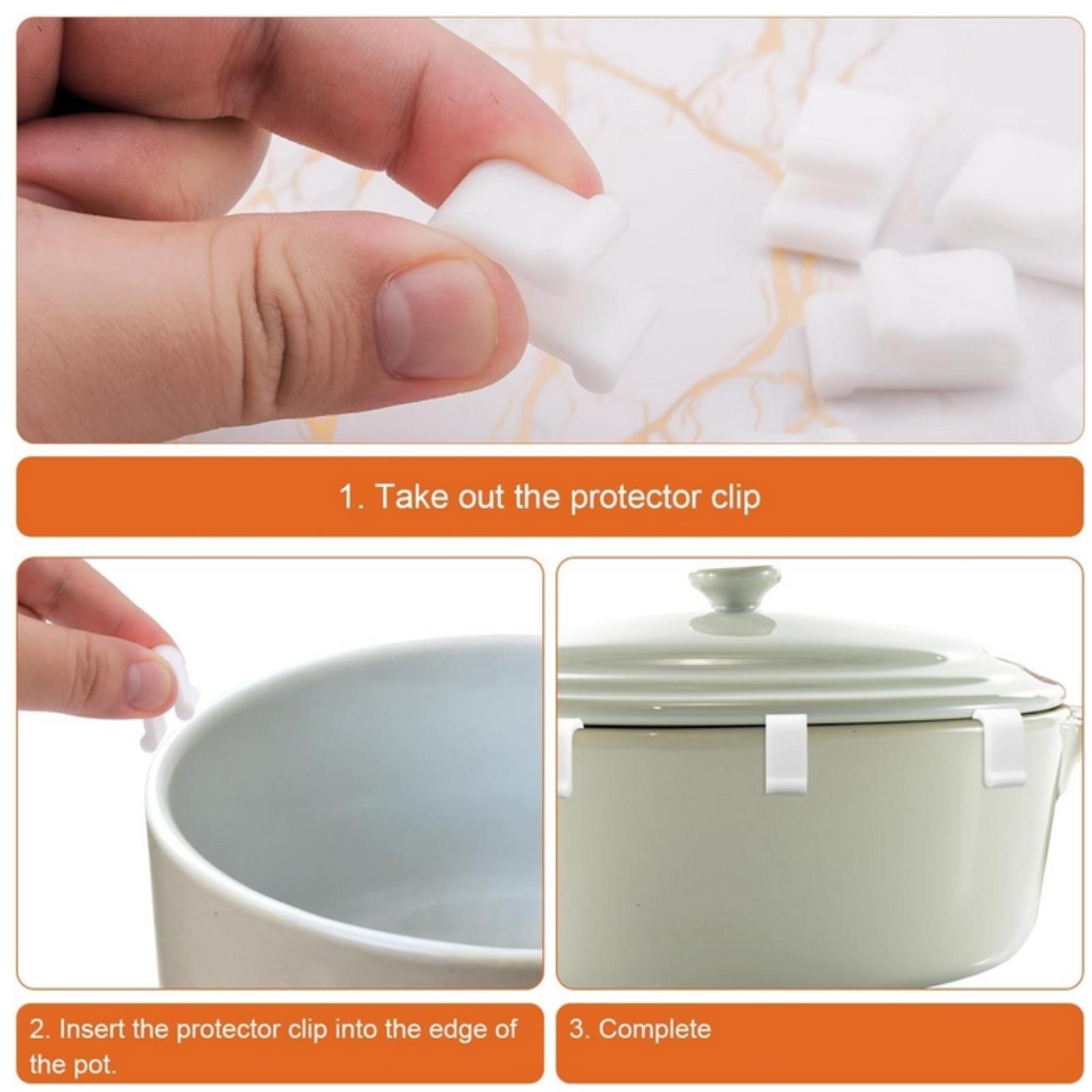 1. Take out the protector clip

2. Insert the protector clip into the edge of the pot.

3. Complete