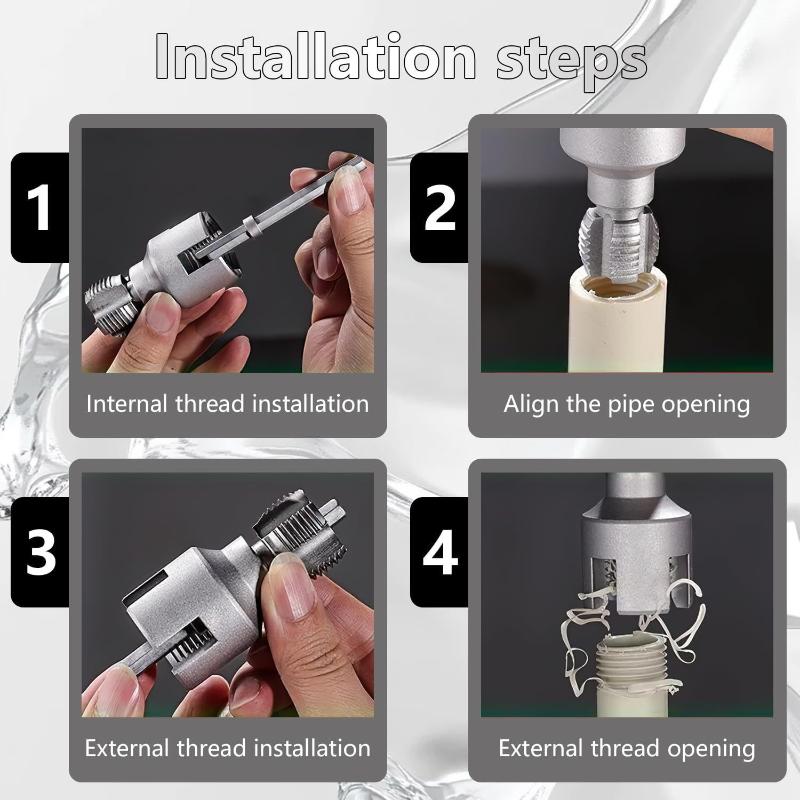 Installation steps

1

Internal thread installation

2

Align the pipe opening

3

External thread installation

4

External thread opening