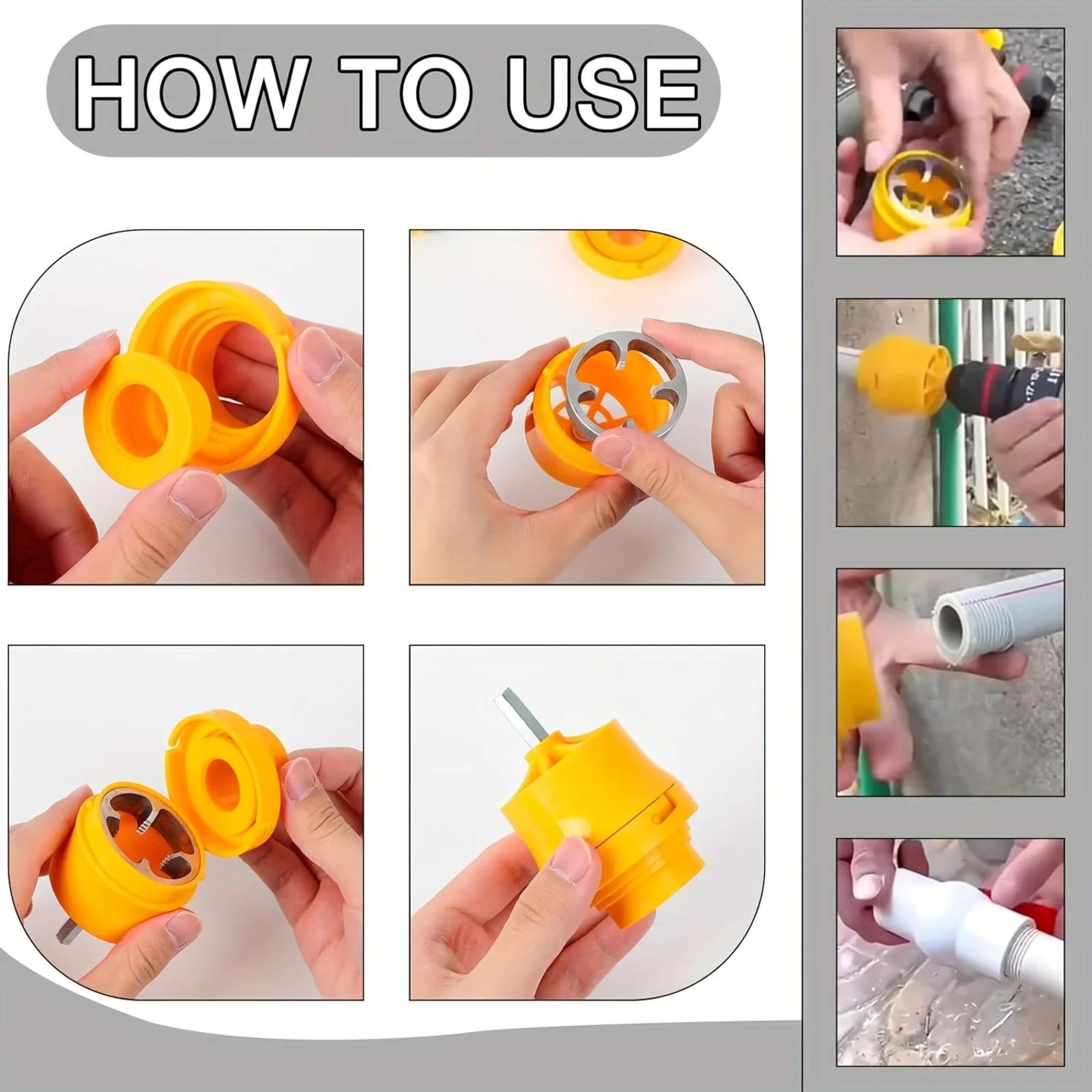 HOW TO USE