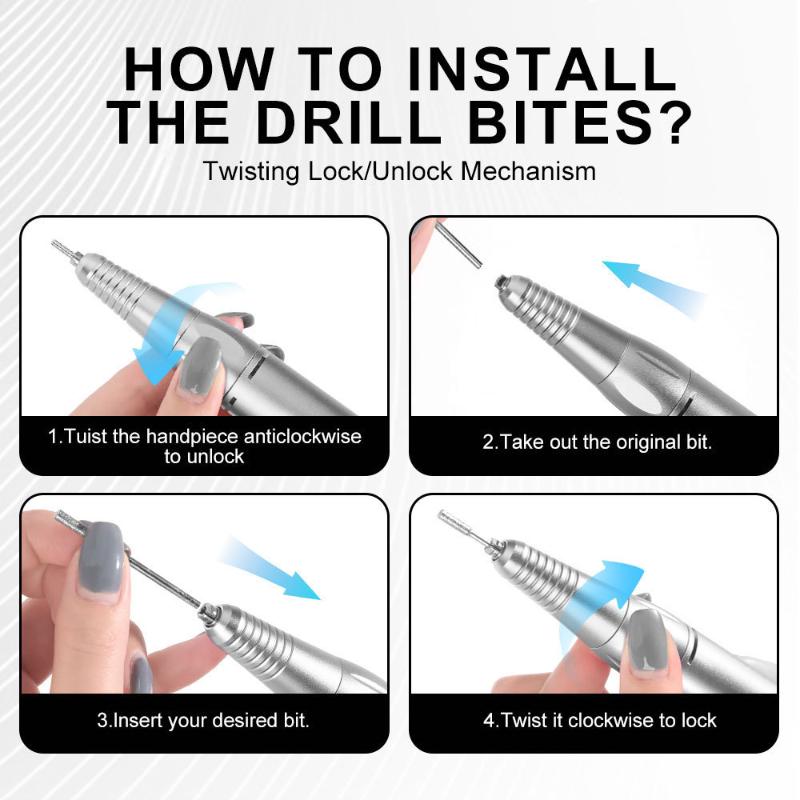 HOW TO INSTALL THE DRILL BITES?

Twisting Lock/Unlock Mechanism

1.Tuist the handpiece anticlockwise to unlock

2.Take out the original bit.

3.Insert your desired bit.

4.Twist it clockwise to lock