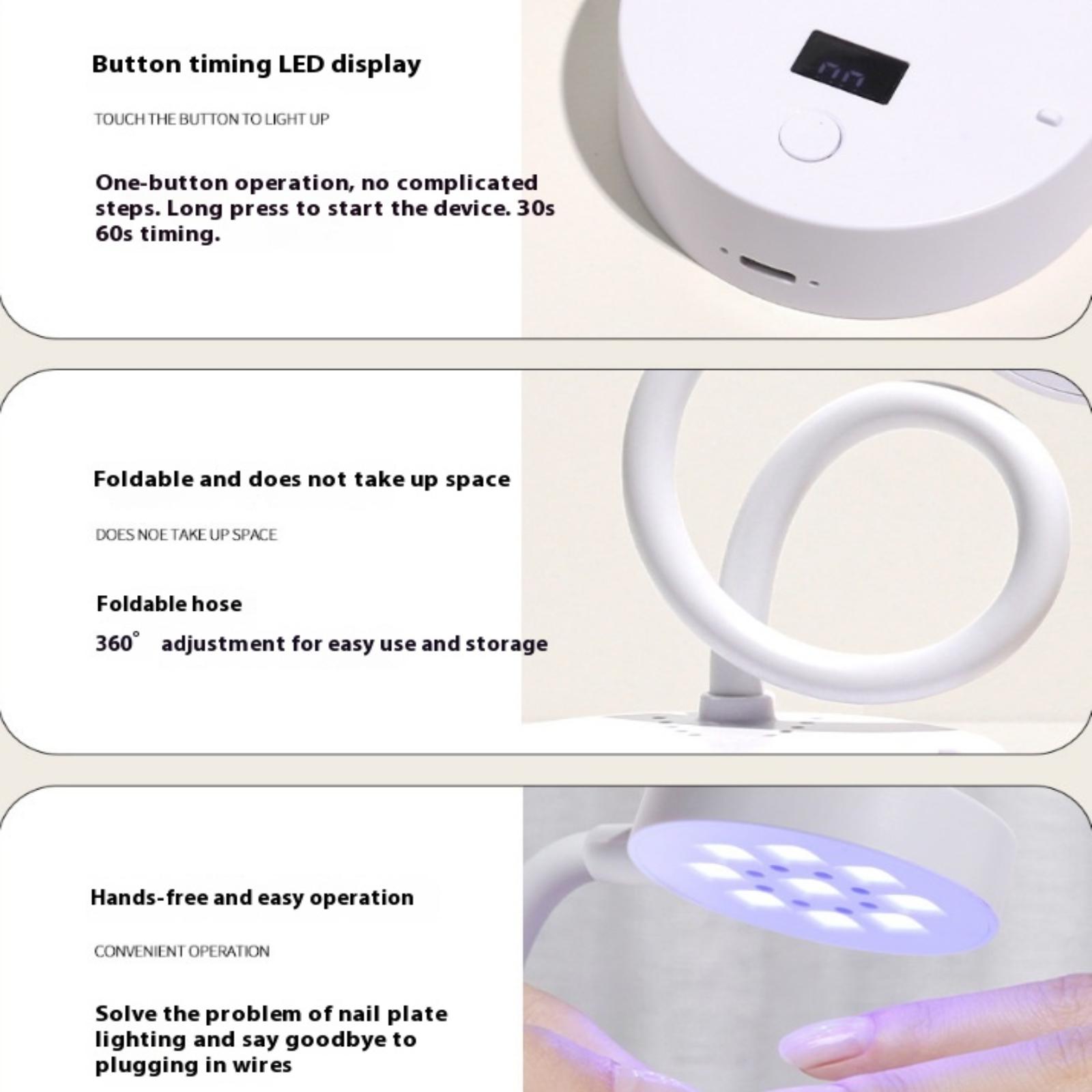 Button timing LED display

TOUCH THE BUTTON TO LIGHT UP

One-button operation, no complicated steps. Long press to start the device. 30s 60s timing.

Foldable and does not take up space

DOES NOE TAKE UP SPACE

Foldable hose

360° adjustment for easy use and storage

Hands-free and easy operation

CONVENIENT OPERATION

Solve the problem of nail plate lighting and say goodbye to plugging in wires