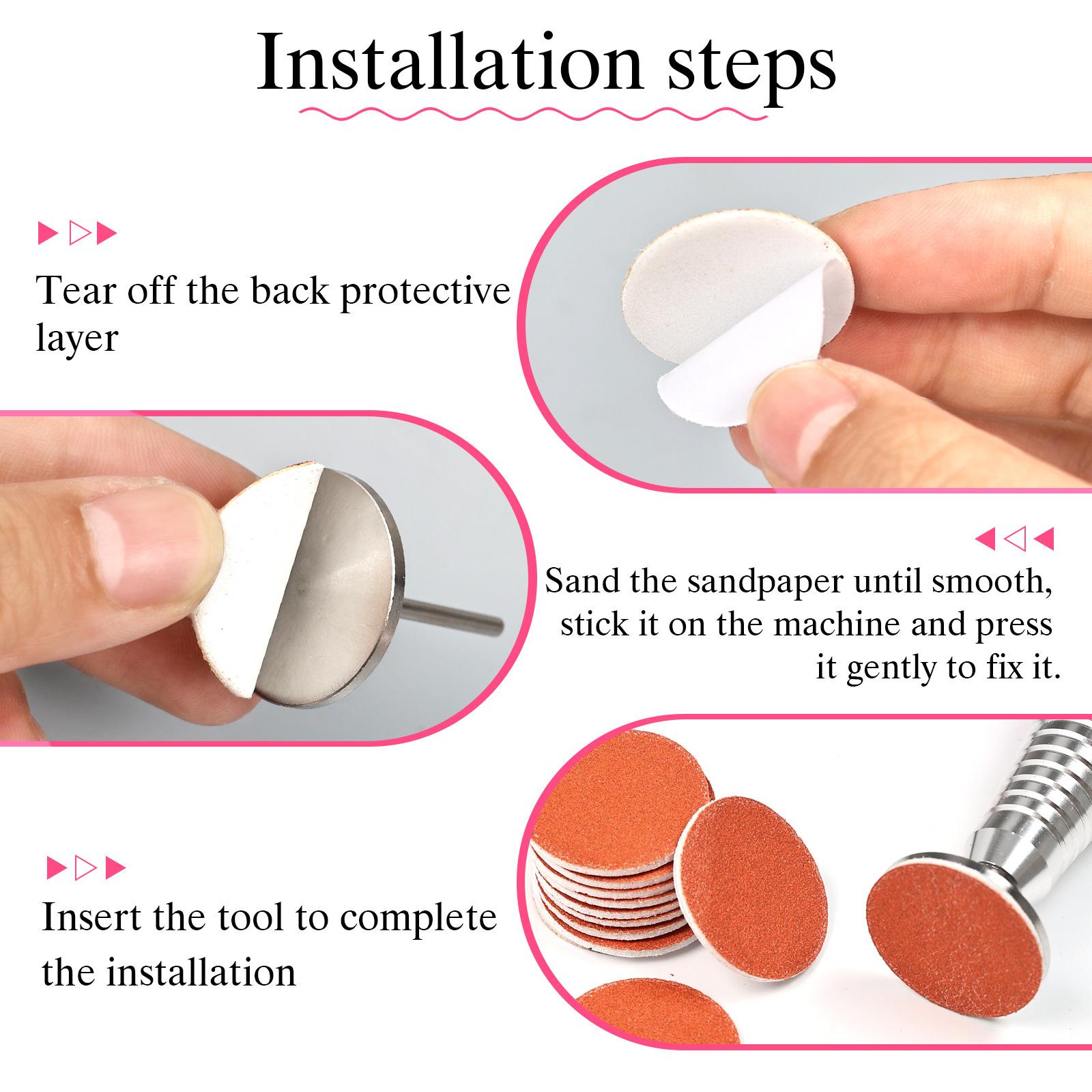 Installation steps

Tear off the back protective layer

Sand the sandpaper until smooth, stick it on the machine and press it gently to fix it.

Insert the tool to complete the installation