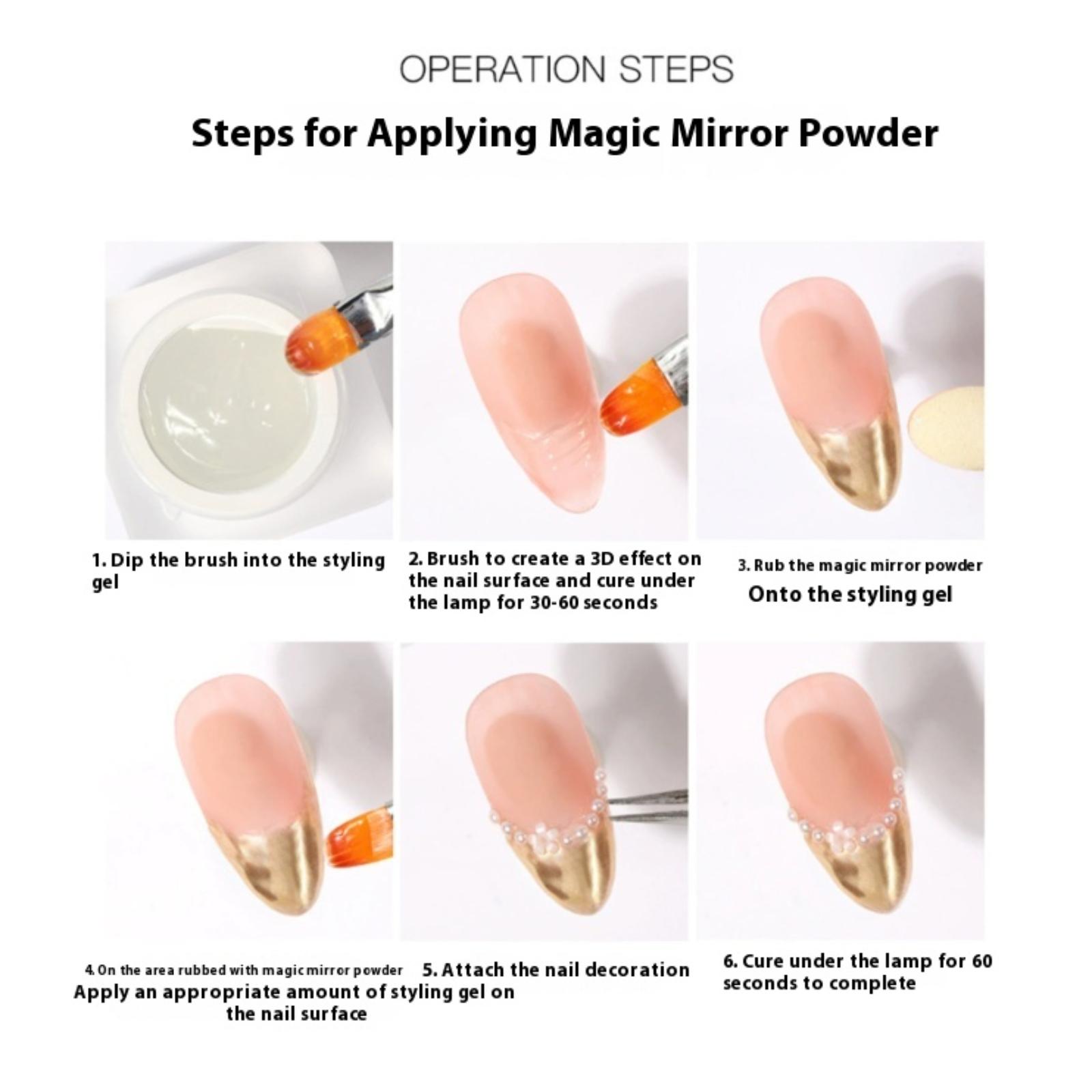 OPERATION STEPS

Steps for Applying Magic Mirror Powder

1. Dip the brush into the styling gel

2. Brush to create a 3D effect on the nail surface and cure under the lamp for 30-60 seconds

3. Rub the magic mirror powder Onto the styling gel

4. On the area rubbed with magic mirror powder Apply an appropriate amount of styling gel on the nail surface

5. Attach the nail decoration

6. Cure under the lamp for 60 seconds to complete