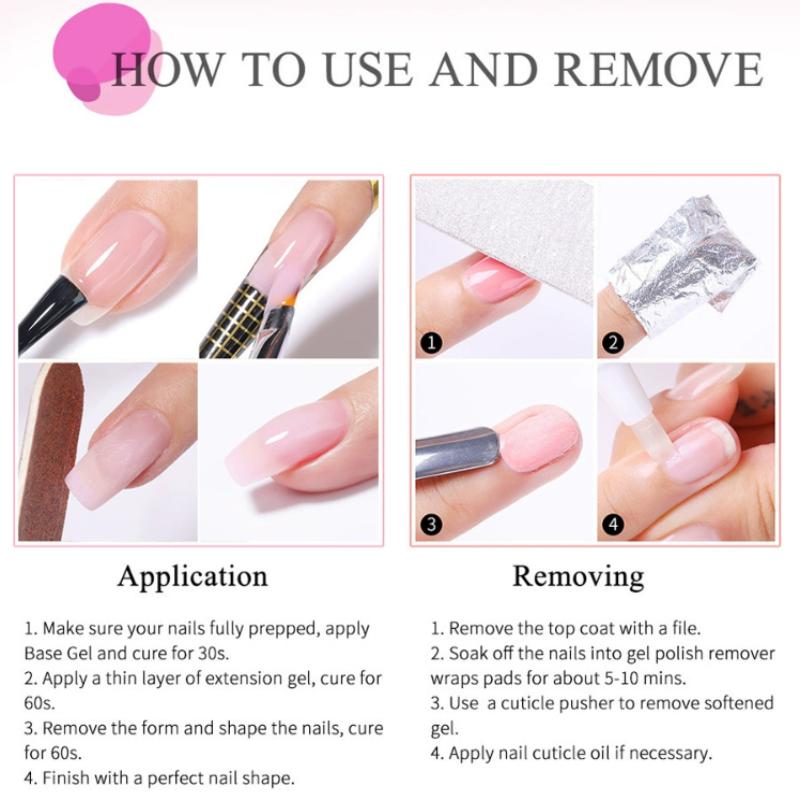 HOW TO USE AND REMOVE

1

2

3

4

Application

1. Make sure your nails fully prepped, apply Base Gel and cure for 30s.
2. Apply a thin layer of extension gel, cure for 60s.
3. Remove the form and shape the nails, cure for 60s.
4. Finish with a perfect nail shape.

Removing

1. Remove the top coat with a file.
2. Soak off the nails into gel polish remover wraps pads for about 5-10 mins.
3. Use a cuticle pusher to remove softened gel.
4. Apply nail cuticle oil if necessary.