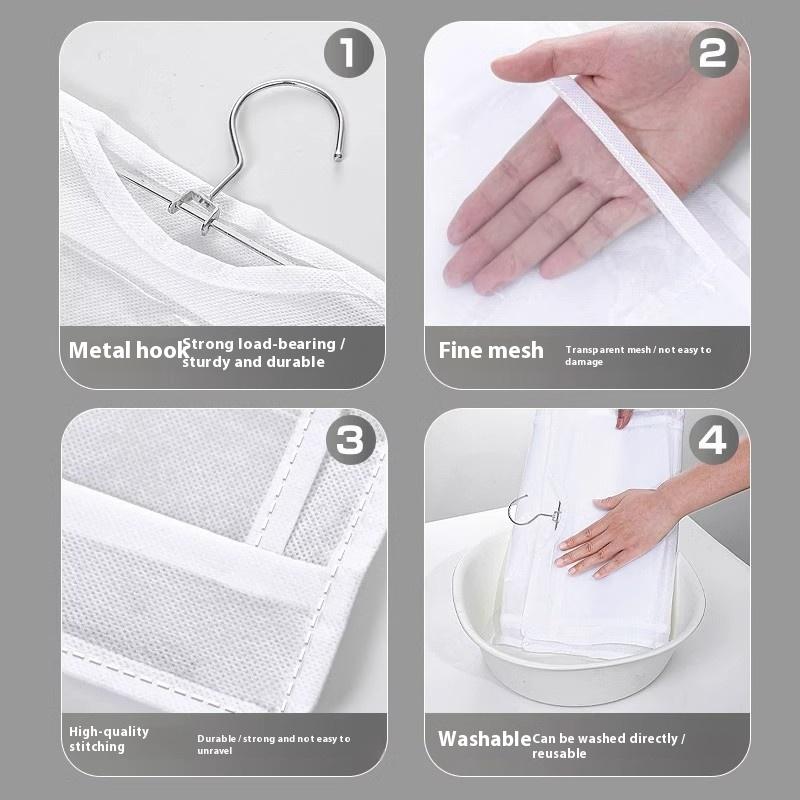 1

Metal hook Strong load-bearing / sturdy and durable

2

Fine mesh Transparent mesh / not easy to damage

3

High-quality stitching Durable / strong and not easy to unravel

4

Washable Can be washed directly / reusable