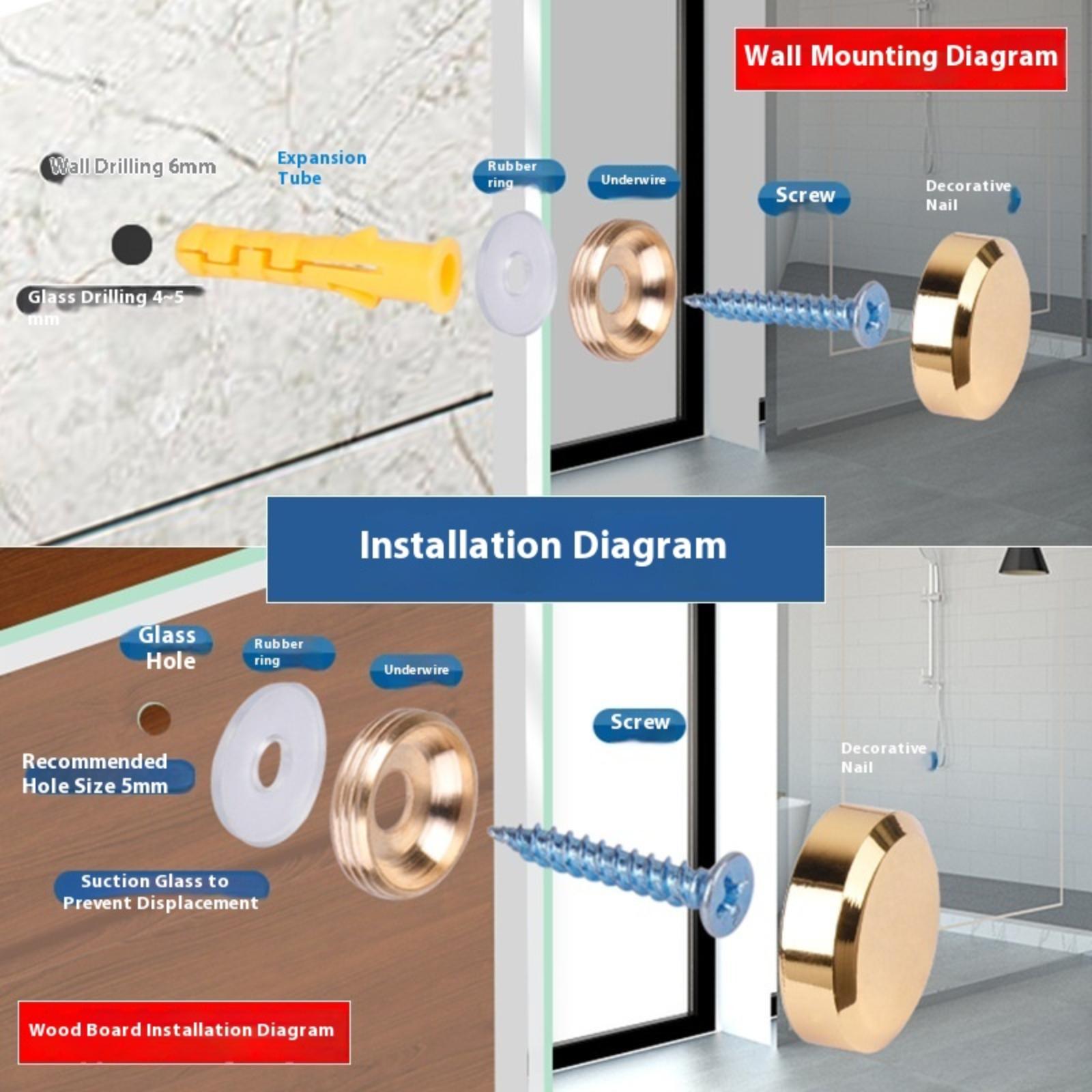 Wall Mounting Diagram

Wall Drilling 6mm

Expansion Tube

Rubber ring

Underwire

Screw

Decorative Nail

Glass Drilling 4~5 mm

Installation Diagram

Glass Hole

Rubber ring

Underwire

Screw

Decorative Nail

Recommended Hole Size 5mm

Suction Glass to Prevent Displacement

Wood Board Installation Diagram