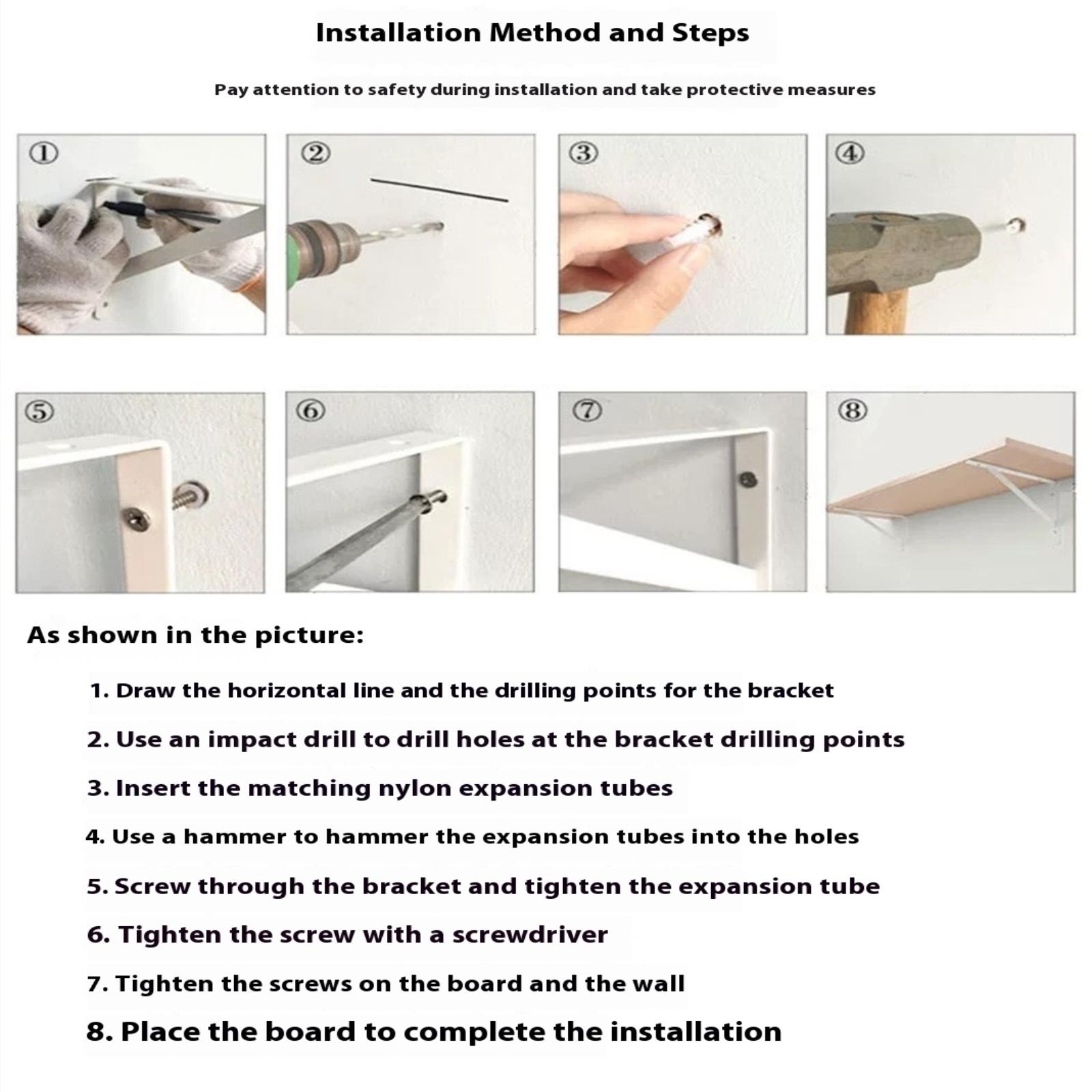 Installation Method and Steps

Pay attention to safety during installation and take protective measures

①

②

③

④

⑤

⑥

⑦

⑧

As shown in the picture:

1. Draw the horizontal line and the drilling points for the bracket

2. Use an impact drill to drill holes at the bracket drilling points

3. Insert the matching nylon expansion tubes

4. Use a hammer to hammer the expansion tubes into the holes

5. Screw through the bracket and tighten the expansion tube

6. Tighten the screw with a screwdriver

7. Tighten the screws on the board and the wall

8. Place the board to complete the installation