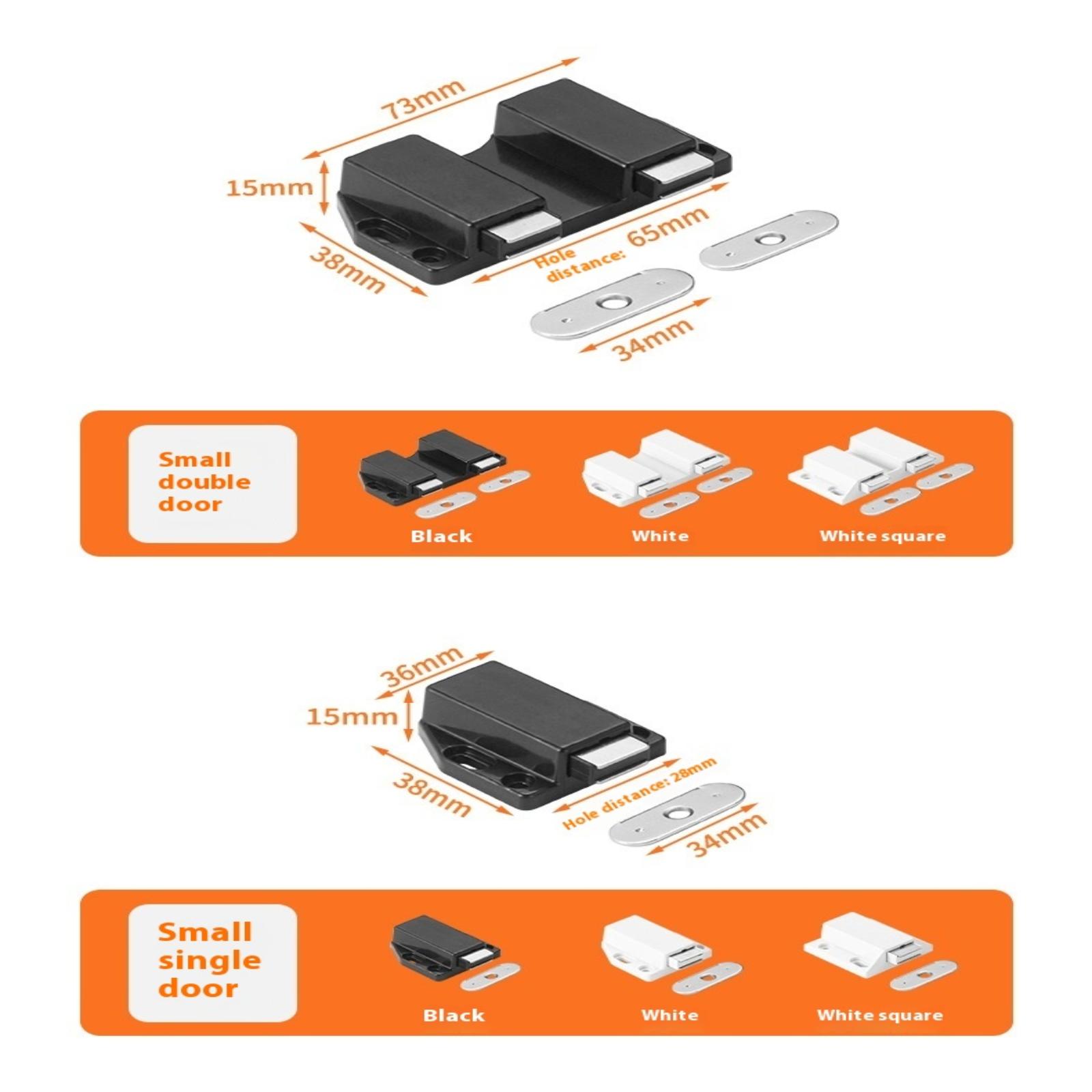 73mm

15mm

38mm

Hole distance: 65mm

34mm

Small double door

Black

White

White square

36mm

15mm

38mm

Hole distance: 28mm

34mm

Small single door

Black

White

White square