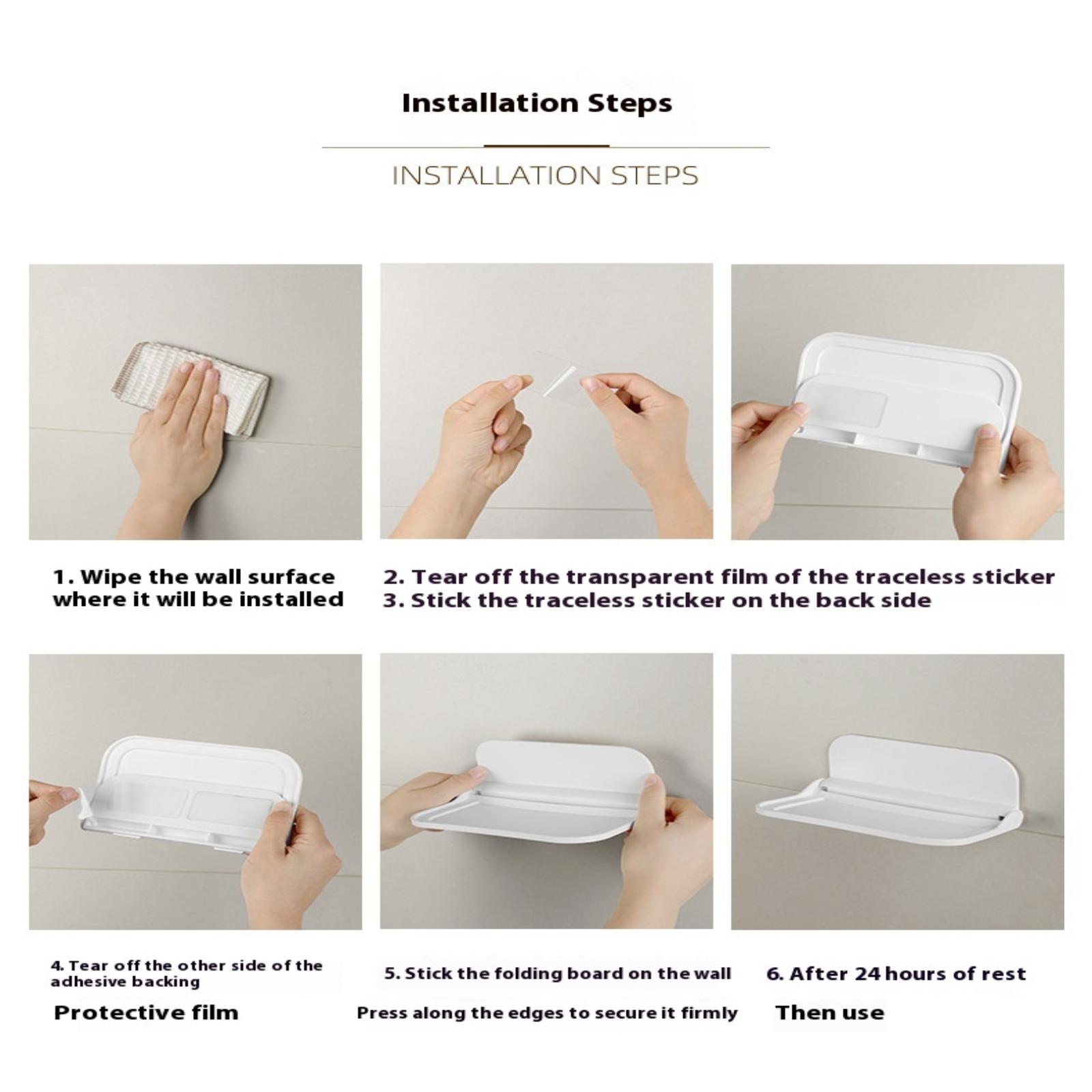 Installation Steps

INSTALLATION STEPS

1. Wipe the wall surface where it will be installed

2. Tear off the transparent film of the traceless sticker
3. Stick the traceless sticker on the back side

4. Tear off the other side of the adhesive backing

Protective film

5. Stick the folding board on the wall

Press along the edges to secure it firmly

6. After 24 hours of rest

Then use