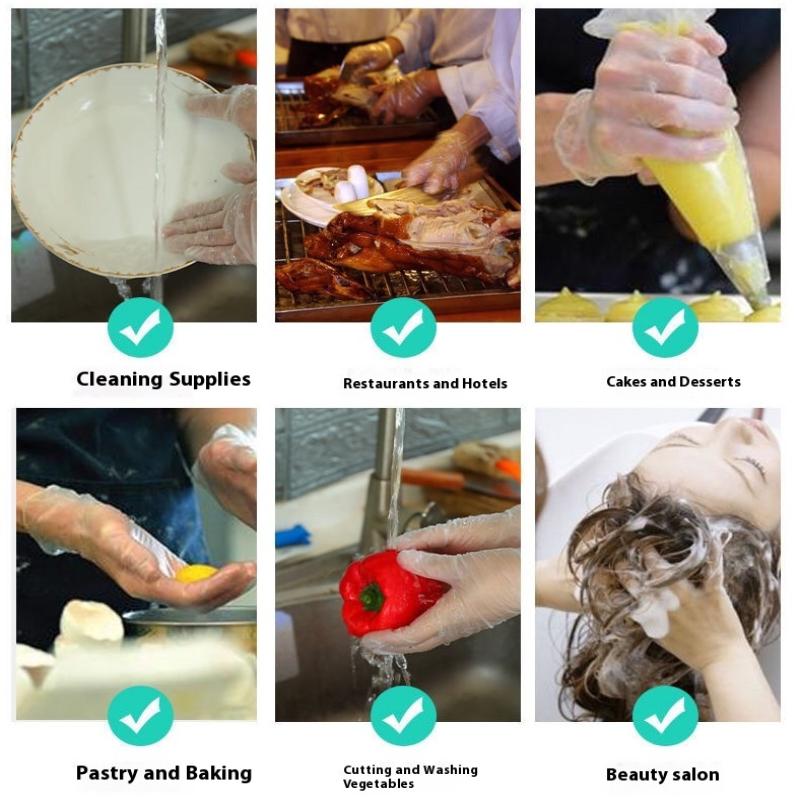 Cleaning Supplies

Restaurants and Hotels

Cakes and Desserts

Pastry and Baking

Cutting and Washing Vegetables

Beauty salon