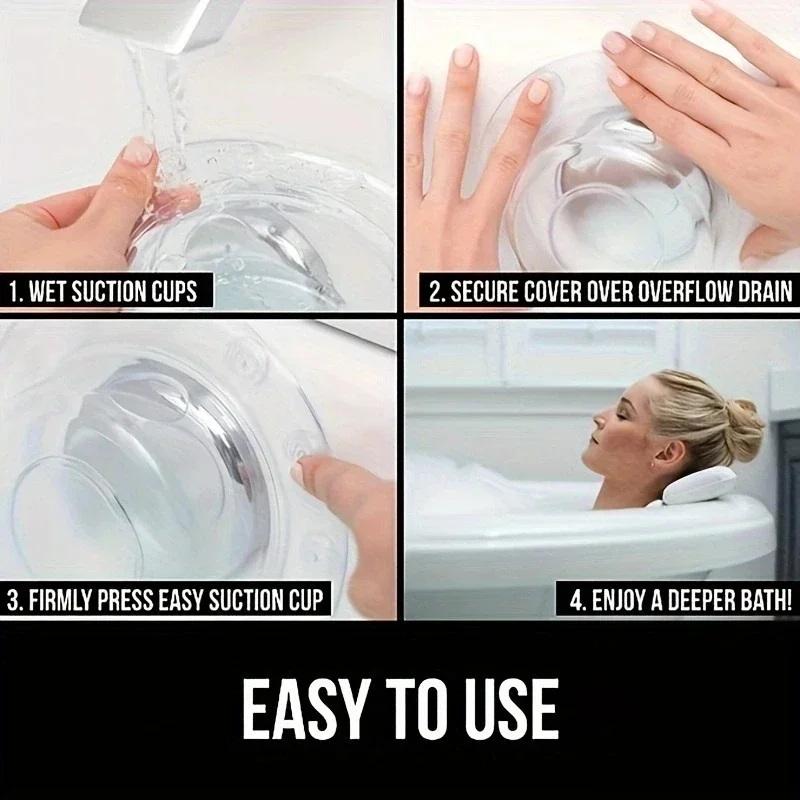 1. WET SUCTION CUPS

2. SECURE COVER OVER OVERFLOW DRAIN

3. FIRMLY PRESS EASY SUCTION CUP

4. ENJOY A DEEPER BATH!

EASY TO USE