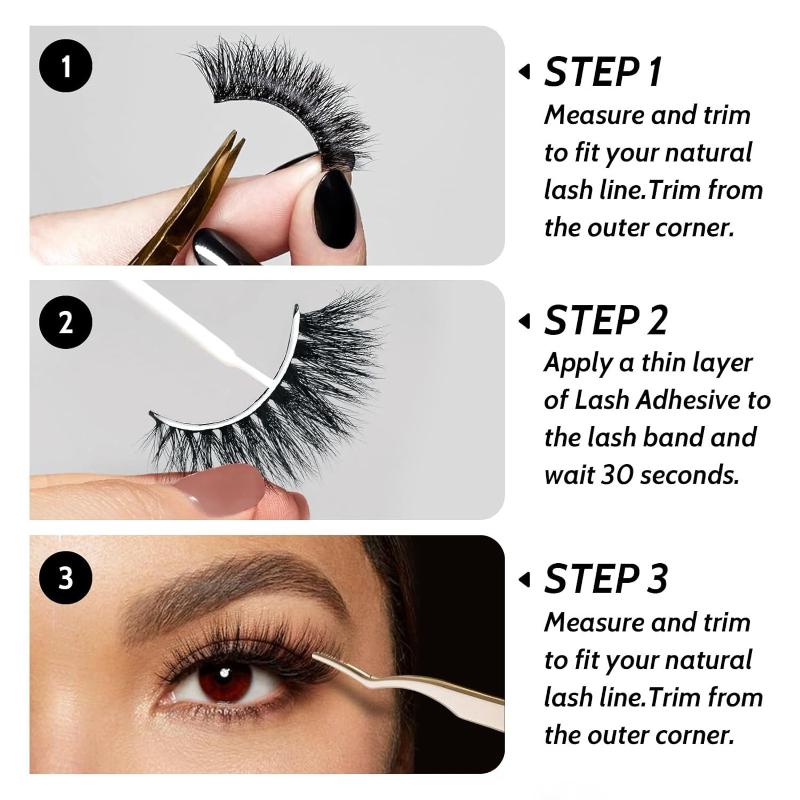 1

STEP 1
Measure and trim to fit your natural lash line.Trim from the outer corner.

2

STEP 2
Apply a thin layer of Lash Adhesive to the lash band and wait 30 seconds.

3

STEP 3
Measure and trim to fit your natural lash line.Trim from the outer corner.