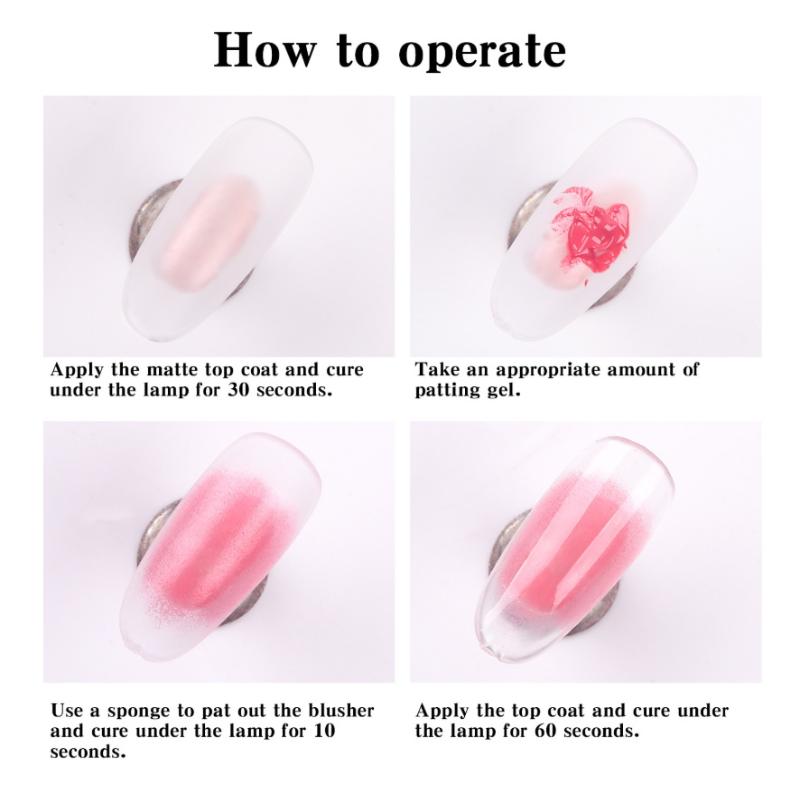 How to operate

Apply the matte top coat and cure under the lamp for 30 seconds.

Take an appropriate amount of patting gel.

Use a sponge to pat out the blusher and cure under the lamp for 10 seconds.

Apply the top coat and cure under the lamp for 60 seconds.