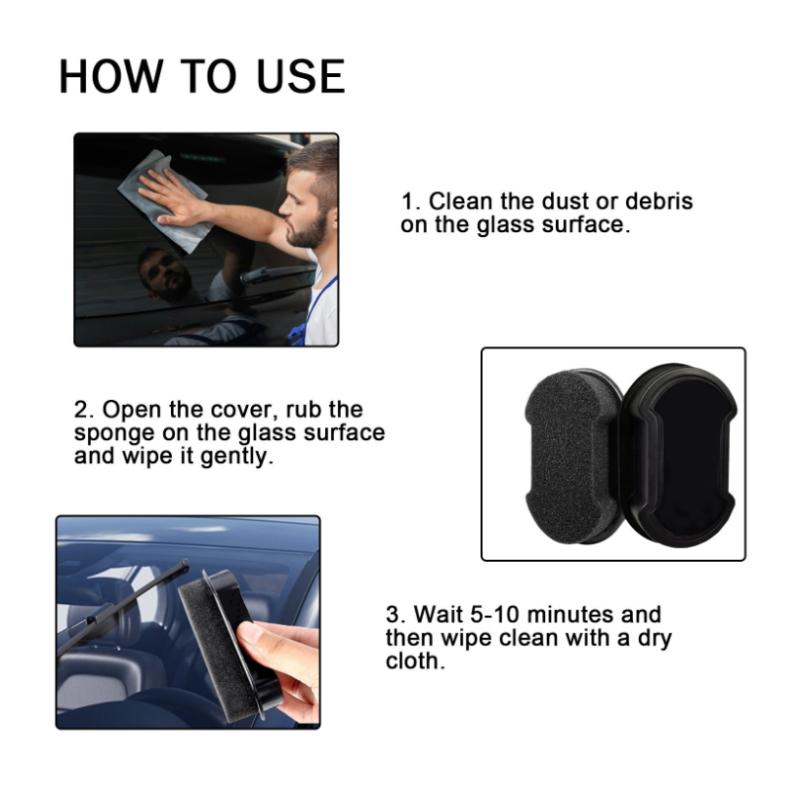 HOW TO USE

1. Clean the dust or debris on the glass surface.

2. Open the cover, rub the sponge on the glass surface and wipe it gently.

3. Wait 5-10 minutes and then wipe clean with a dry cloth.