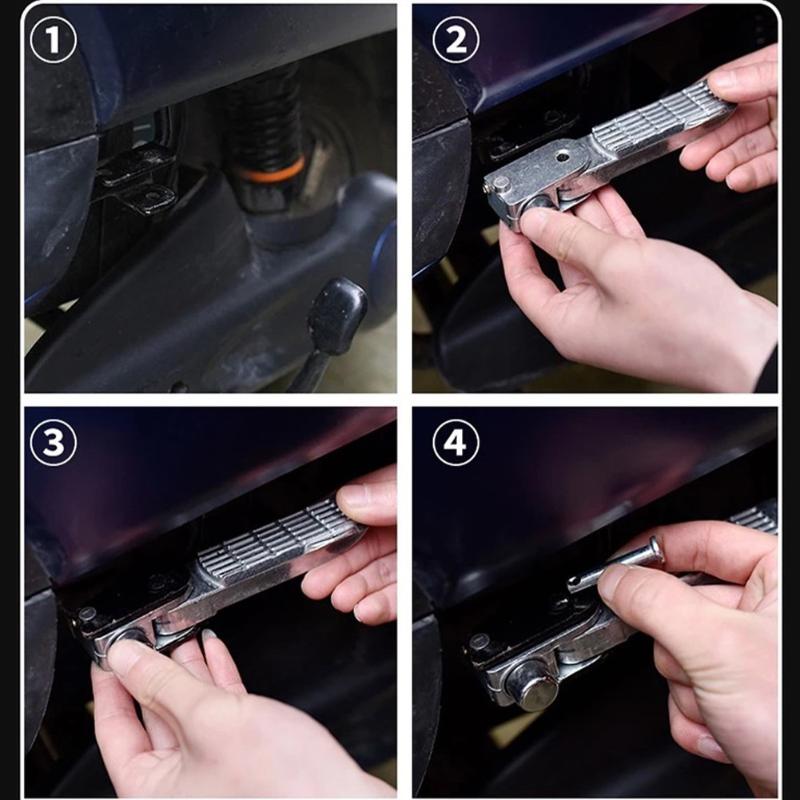 1

2

3

4