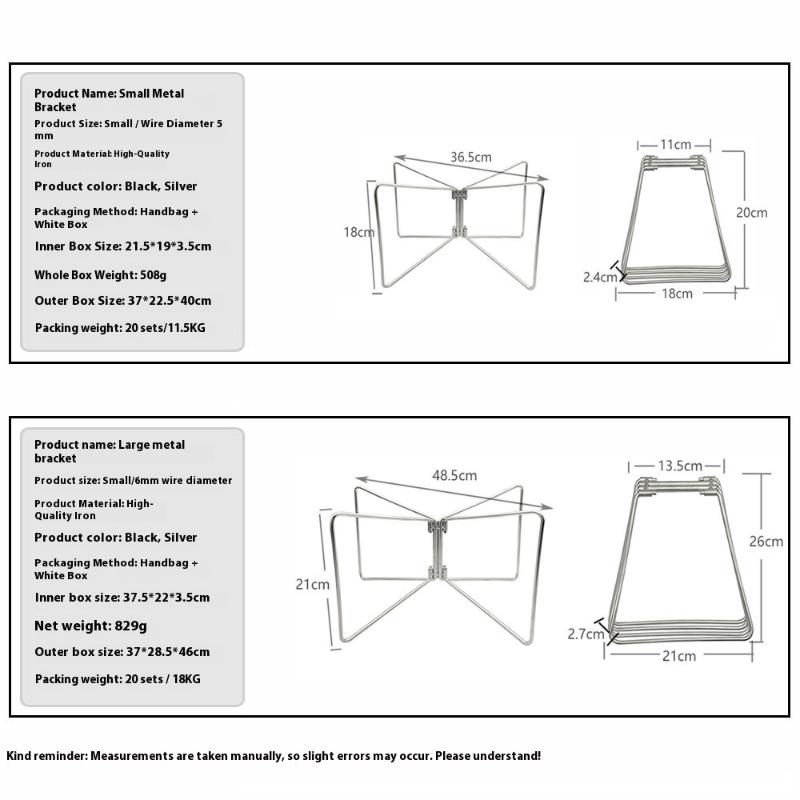 Product Name: Small Metal Bracket

Product Size: Small / Wire Diameter 5 mm

Product Material: High-Quality Iron

Product color: Black, Silver

Packaging Method: Handbag + White Box

Inner Box Size: 21.5*19*3.5cm

Whole Box Weight: 508g

Outer Box Size: 37*22.5*40cm

Packing weight: 20 sets/11.5KG

36.5cm

18cm

11cm

20cm

2.4cm

18cm

Product name: Large metal bracket

Product size: Small/6mm wire diameter

Product Material: High-Quality Iron

Product color: Black, Silver

Packaging Method: Handbag + White Box

Inner box size: 37.5*22*3.5cm

Net weight: 829g

Outer box size: 37*28.5*46cm

Packing weight: 20 sets / 18KG

48.5cm

21cm

13.5cm

26cm

2.7cm

21cm

Kind reminder: Measurements are taken manually, so slight errors may occur. Please understand!