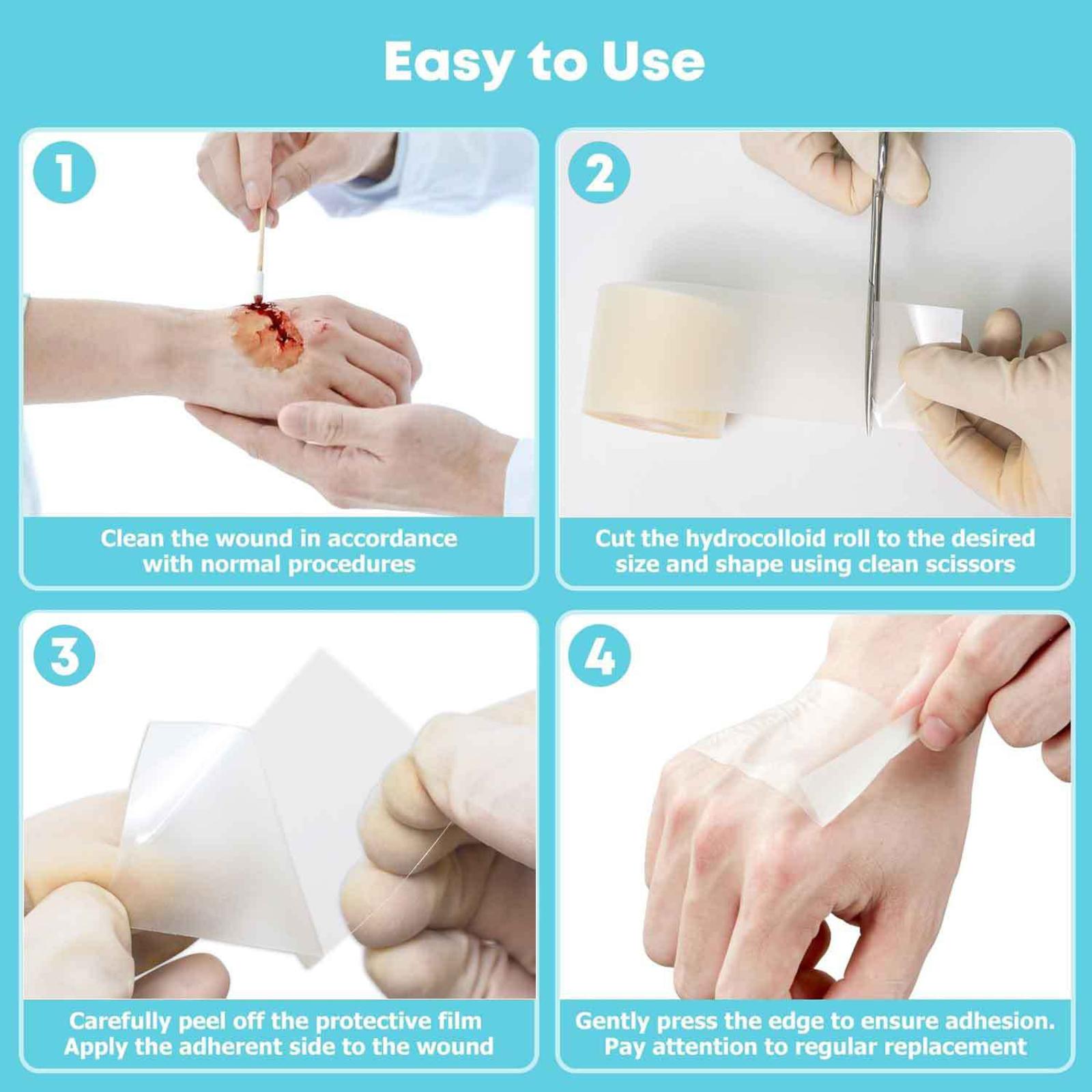 Easy to Use

1

Clean the wound in accordance with normal procedures

2

Cut the hydrocolloid roll to the desired size and shape using clean scissors

3

Carefully peel off the protective film Apply the adherent side to the wound

4

Gently press the edge to ensure adhesion. Pay attention to regular replacement