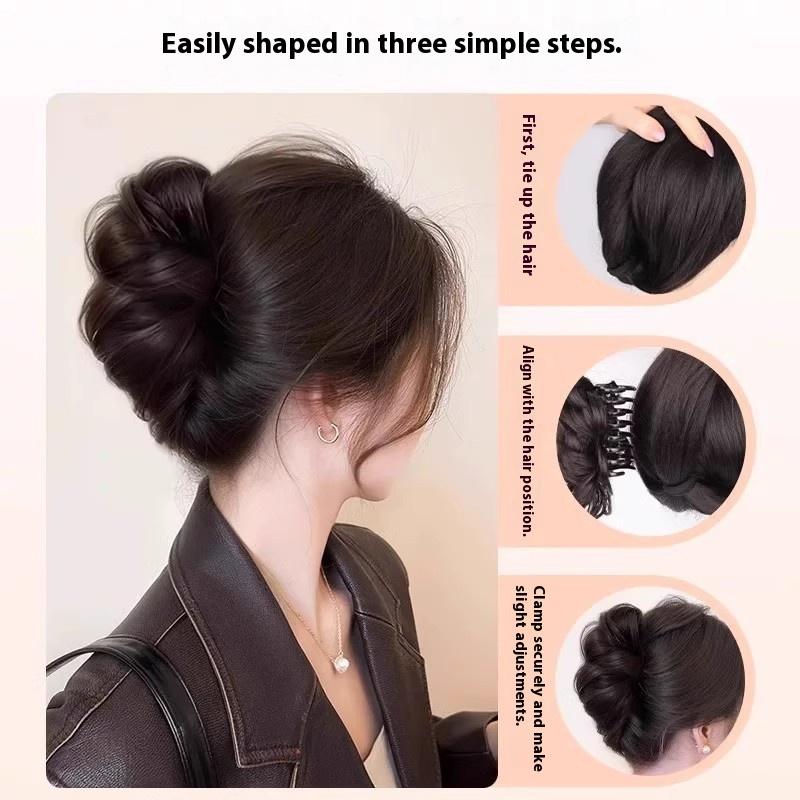 Easily shaped in three simple steps.

First, tie up the hair

Align with the hair position.

Clamp securely and make slight adjustments.