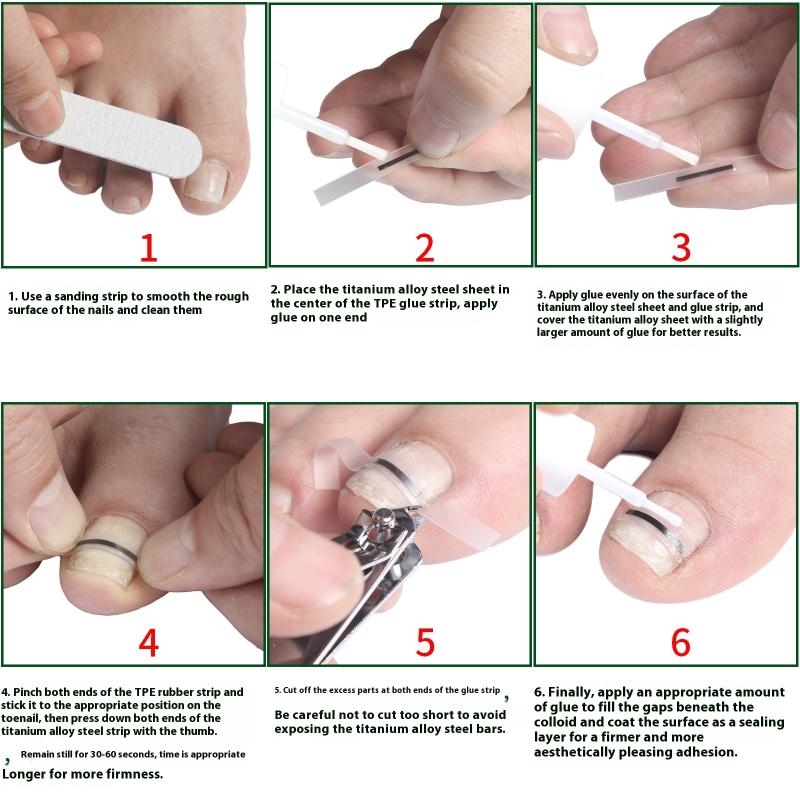 1

2

3

1. Use a sanding strip to smooth the rough surface of the nails and clean them

2. Place the titanium alloy steel sheet in the center of the TPE glue strip, apply glue on one end

3. Apply glue evenly on the surface of the titanium alloy steel sheet and glue strip, and cover the titanium alloy sheet with a slightly larger amount of glue for better results.

4

5

6

4. Pinch both ends of the TPE rubber strip and stick it to the appropriate position on the toenail, then press down both ends of the titanium alloy steel strip with the thumb.

, Remain still for 30-60 seconds, time is appropriate
Longer for more firmness.

5. Cut off the excess parts at both ends of the glue strip ,
Be careful not to cut too short to avoid exposing the titanium alloy steel bars.

6. Finally, apply an appropriate amount of glue to fill the gaps beneath the colloid and coat the surface as a sealing layer for a firmer and more aesthetically pleasing adhesion.