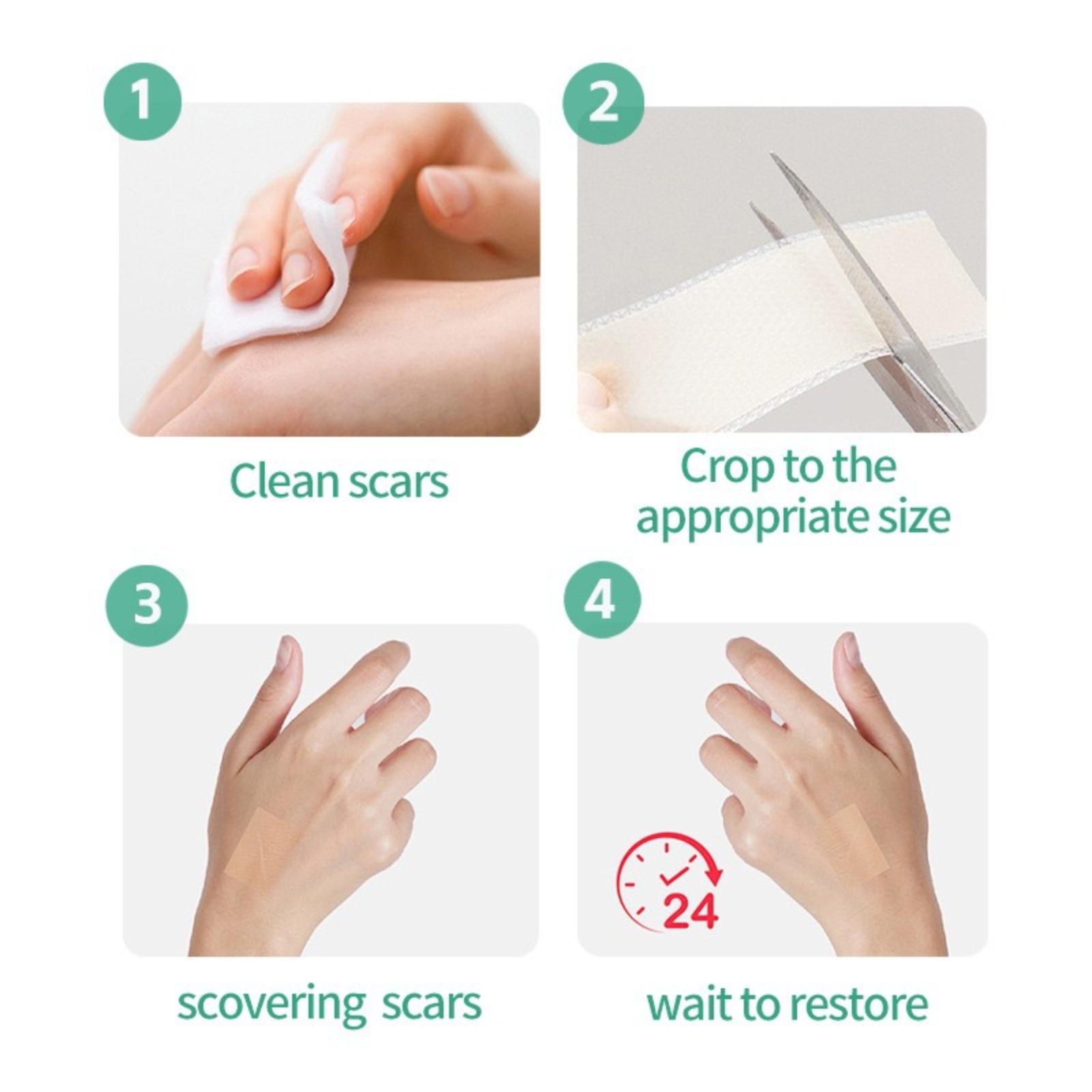 1

Clean scars

2

Crop to the appropriate size

3

scovering scars

4

24

wait to restore