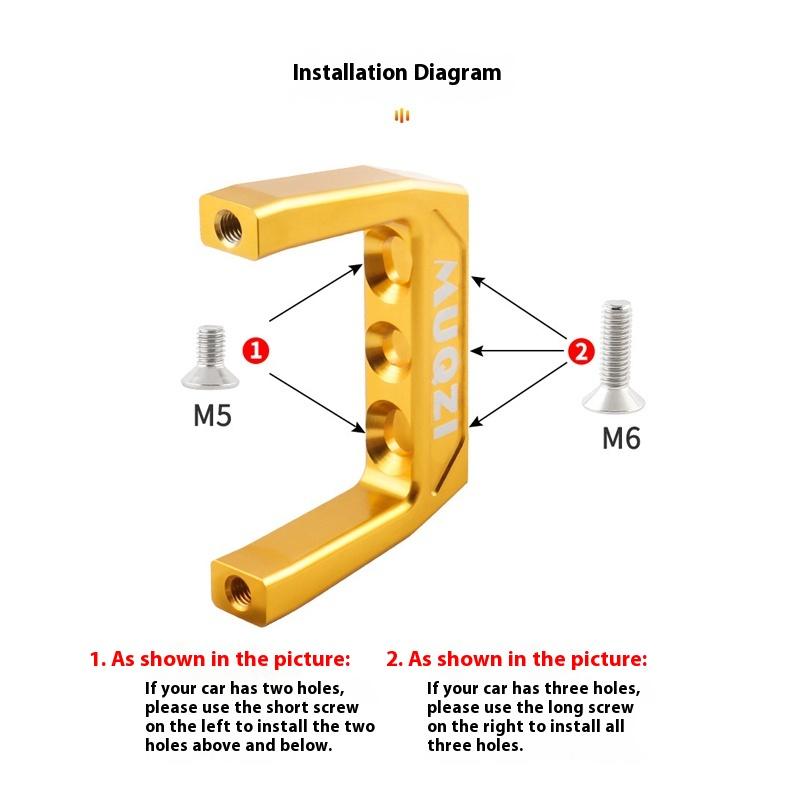 Installation Diagram

MUQZI

1

M5

2

M6

1. As shown in the picture:

If your car has two holes, please use the short screw on the left to install the two holes above and below.

2. As shown in the picture:

If your car has three holes, please use the long screw on the right to install all three holes.