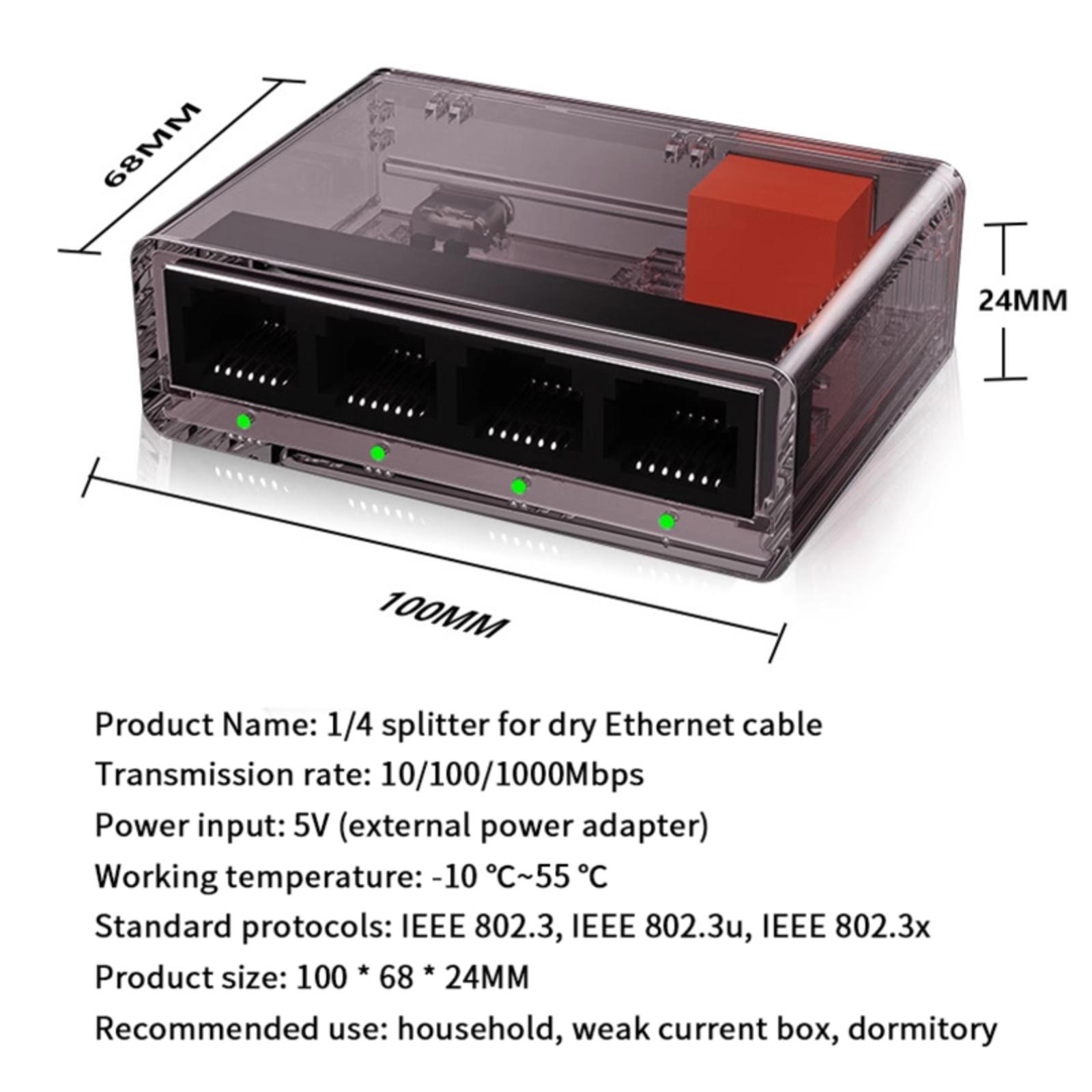 68MM

24MM

100MM

Product Name: 1/4 splitter for dry Ethernet cable

Transmission rate: 10/100/1000Mbps

Power input: 5V (external power adapter)

Working temperature: -10 ℃~55 ℃

Standard protocols: IEEE 802.3, IEEE 802.3u, IEEE 802.3x

Product size: 100 * 68 * 24MM

Recommended use: household, weak current box, dormitory