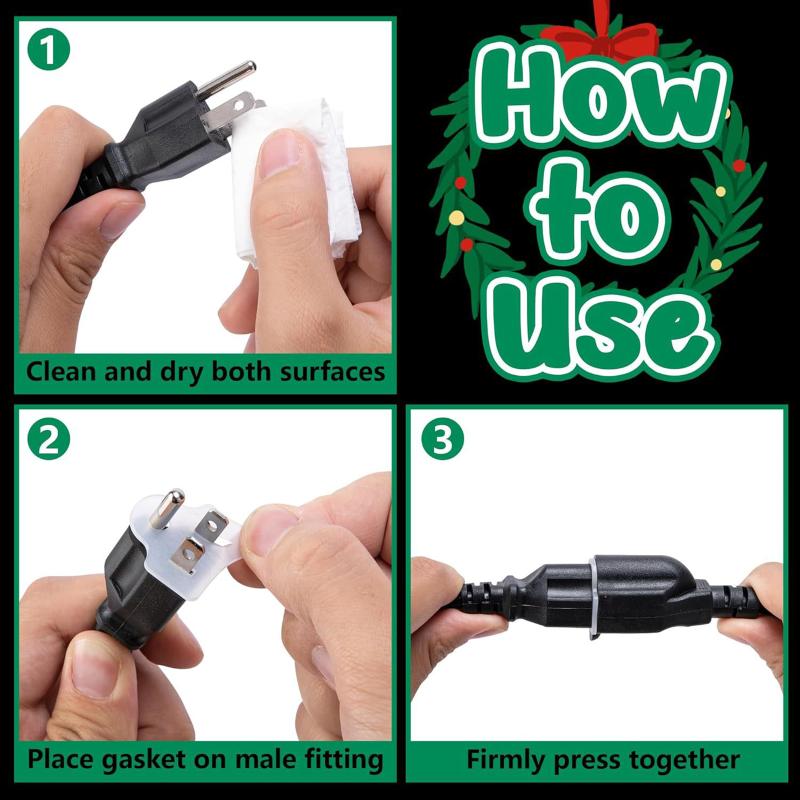 1

Clean and dry both surfaces

How to Use

2

Place gasket on male fitting

3

Firmly press together