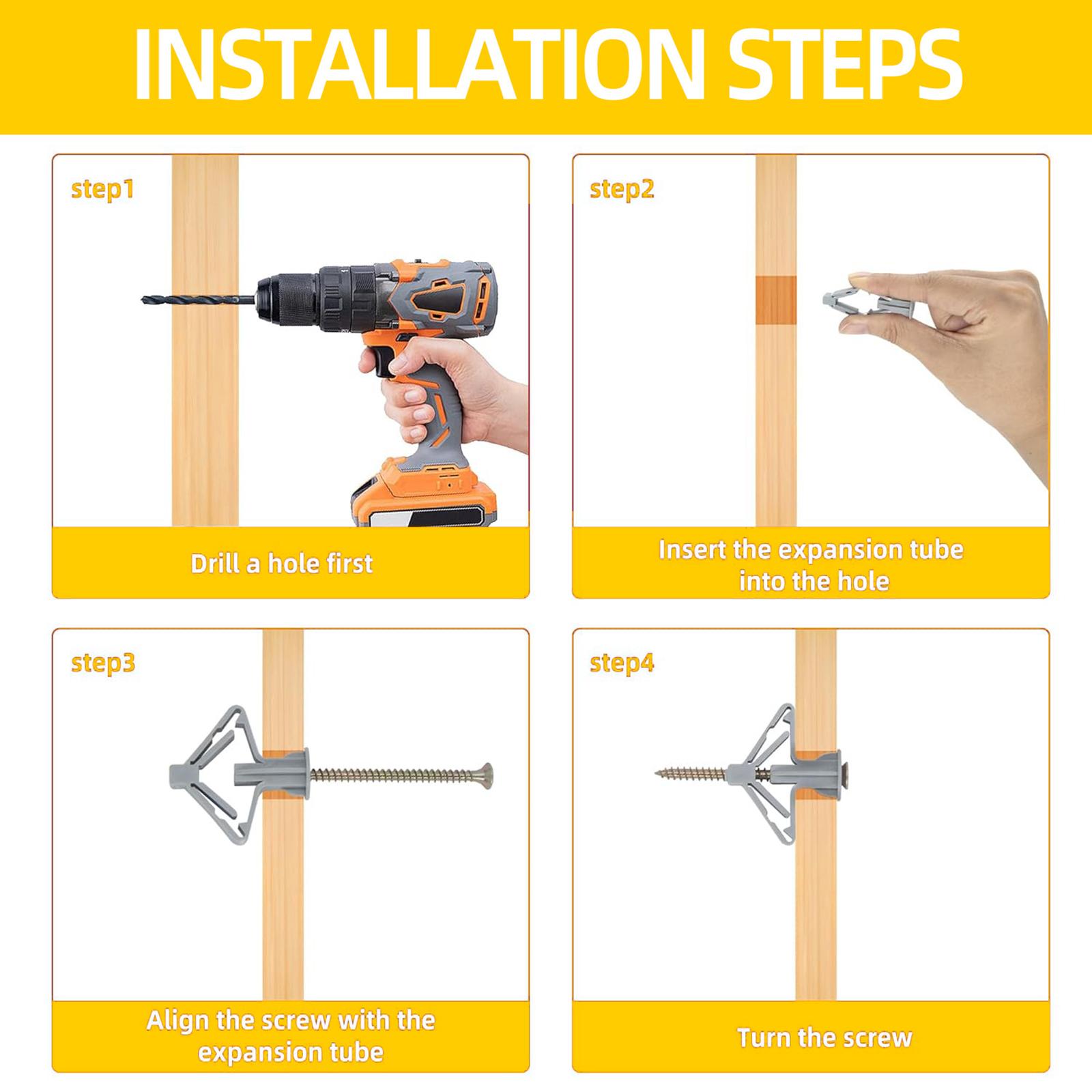 INSTALLATION STEPS

step1

Drill a hole first

step2

Insert the expansion tube into the hole

step3

Align the screw with the expansion tube

step4

Turn the screw