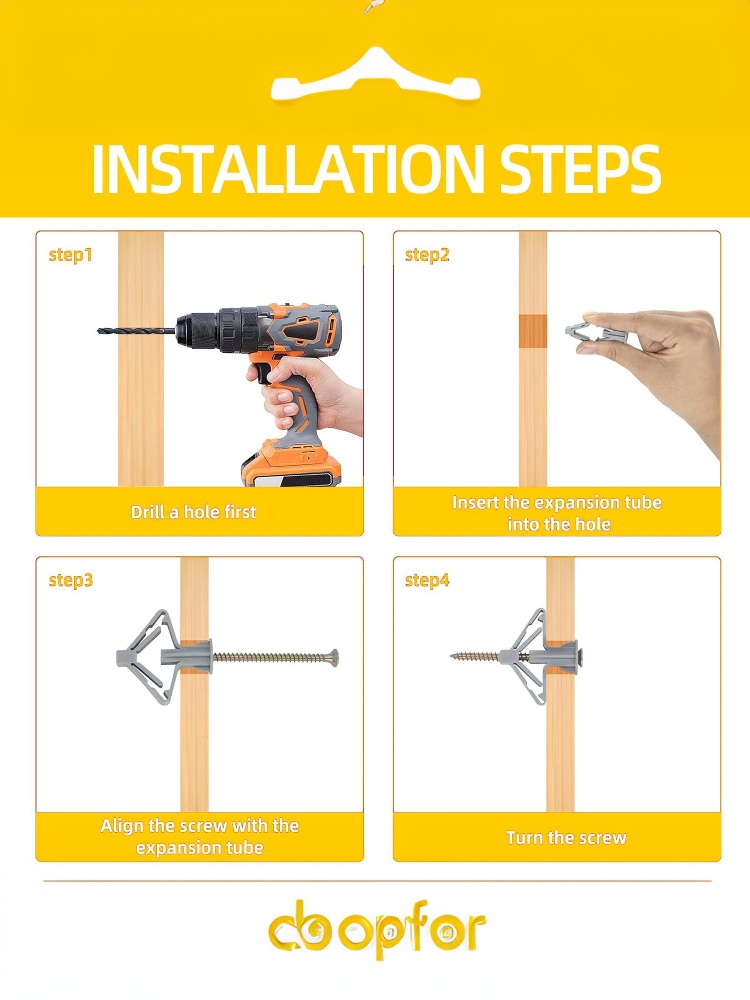 INSTALLATION STEPS

step1

Drill a hole first

step2

Insert the expansion tube into the hole

step3

Align the screw with the expansion tube

step4

Turn the screw

cbopfor