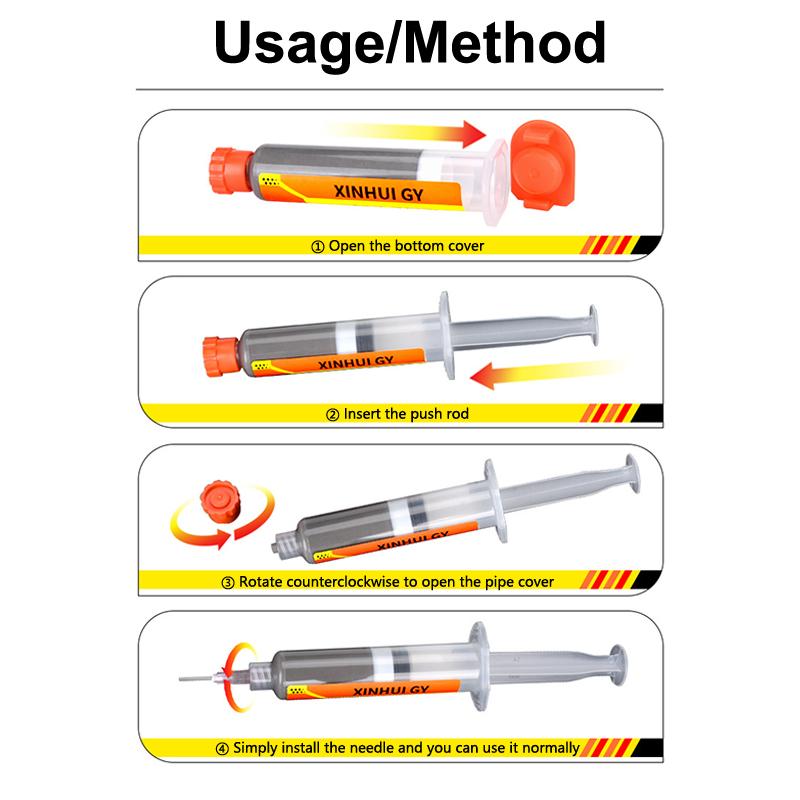 Usage/Method

XINHUI GY

① Open the bottom cover

XINHUI GY

② Insert the push rod

XINHUI GY

③ Rotate counterclockwise to open the pipe cover

XINHUI GY

④ Simply install the needle and you can use it normally