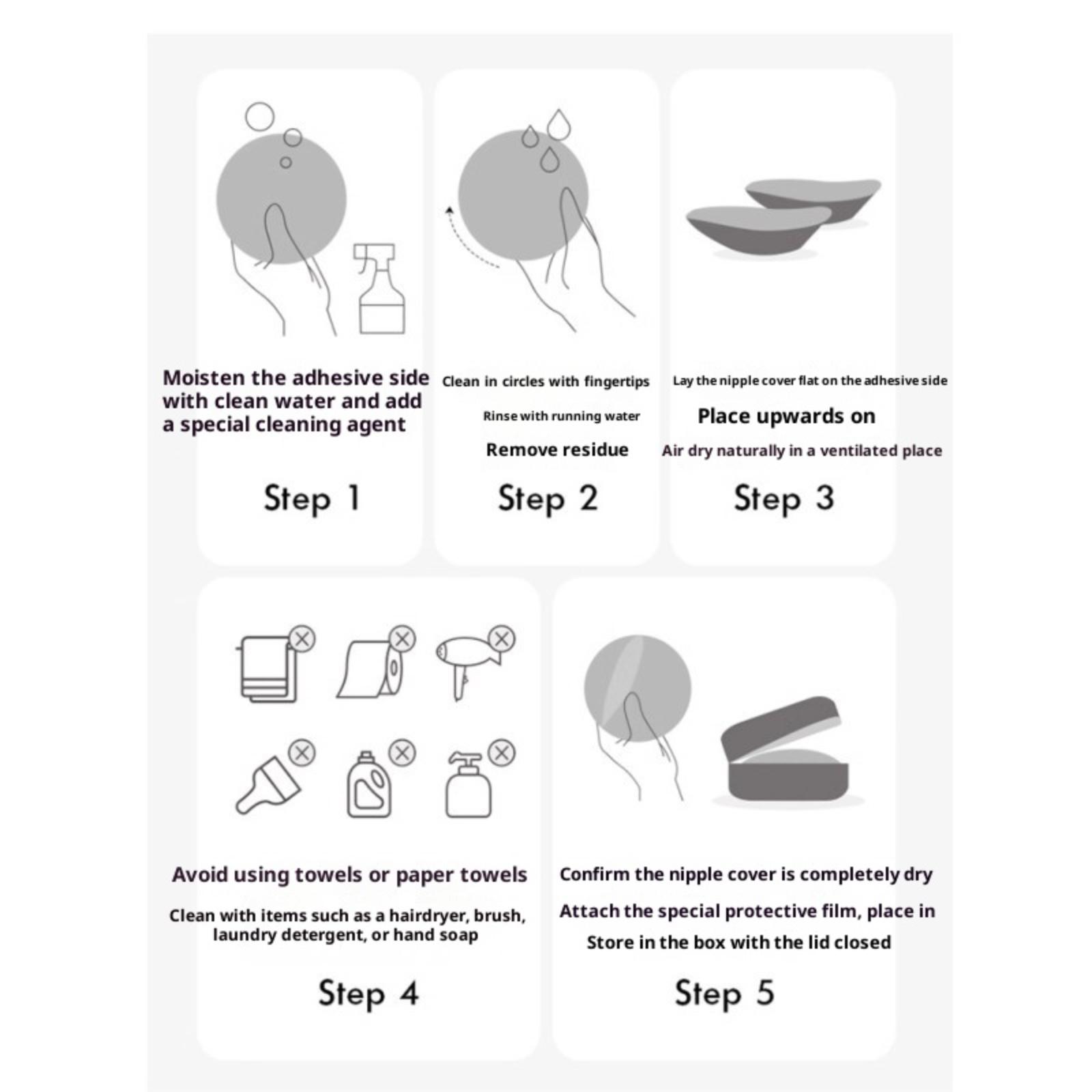 Moisten the adhesive side with clean water and add a special cleaning agent

Step 1

Clean in circles with fingertips

Rinse with running water

Remove residue

Step 2

Lay the nipple cover flat on the adhesive side

Place upwards on

Air dry naturally in a ventilated place

Step 3

Avoid using towels or paper towels

Clean with items such as a hairdryer, brush, laundry detergent, or hand soap

Step 4

Confirm the nipple cover is completely dry

Attach the special protective film, place in

Store in the box with the lid closed

Step 5