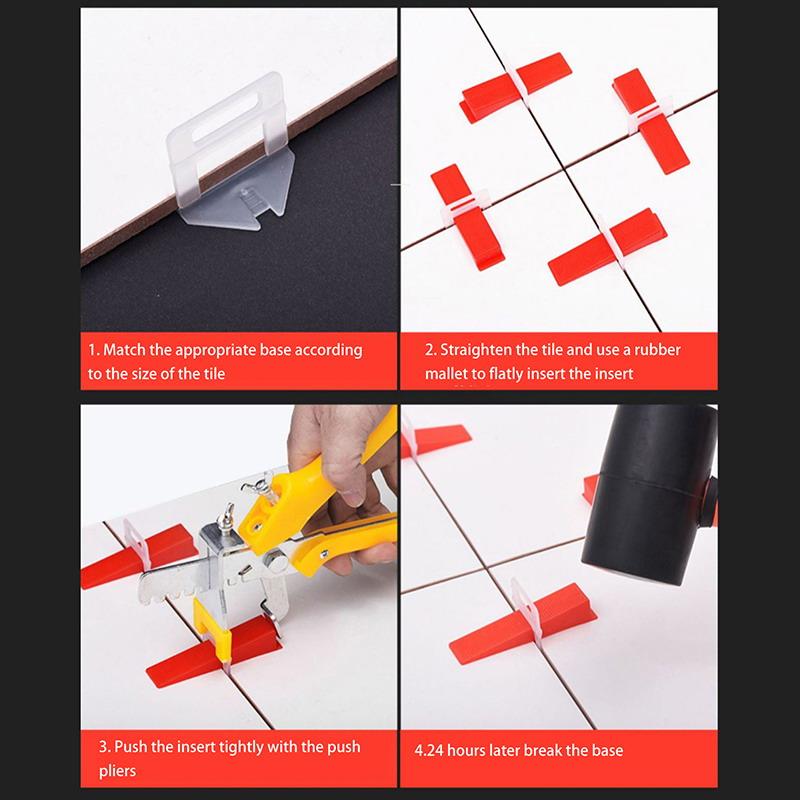 1. Match the appropriate base according to the size of the tile

2. Straighten the tile and use a rubber mallet to flatly insert the insert

3. Push the insert tightly with the push pliers

4.24 hours later break the base