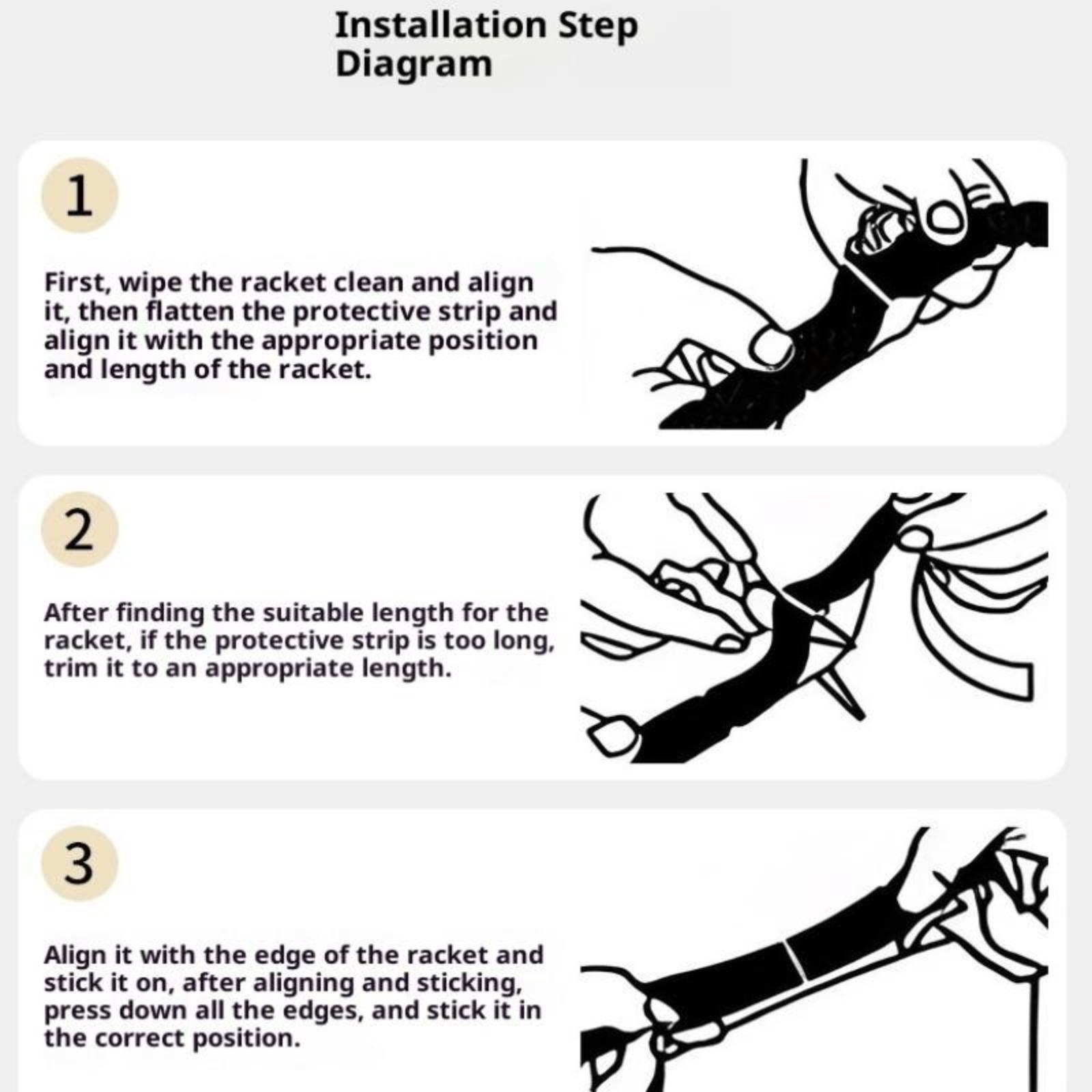 Installation Step Diagram

1

First, wipe the racket clean and align it, then flatten the protective strip and align it with the appropriate position and length of the racket.

2

After finding the suitable length for the racket, if the protective strip is too long, trim it to an appropriate length.

3

Align it with the edge of the racket and stick it on, after aligning and sticking, press down all the edges, and stick it in the correct position.