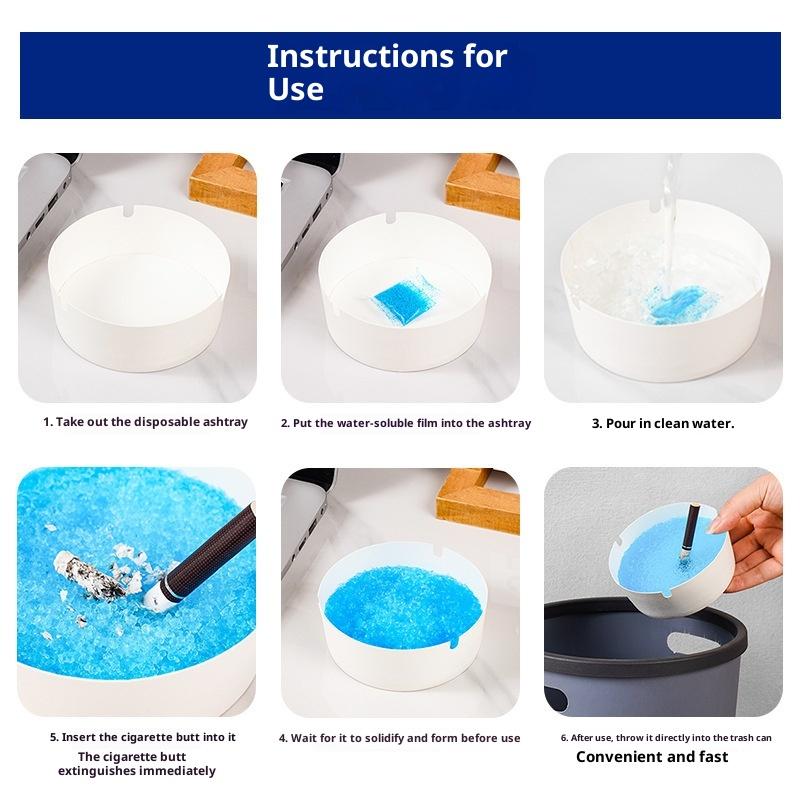 Instructions for Use

1. Take out the disposable ashtray

2. Put the water-soluble film into the ashtray

3. Pour in clean water.

5. Insert the cigarette butt into it
The cigarette butt extinguishes immediately

4. Wait for it to solidify and form before use

6. After use, throw it directly into the trash can
Convenient and fast