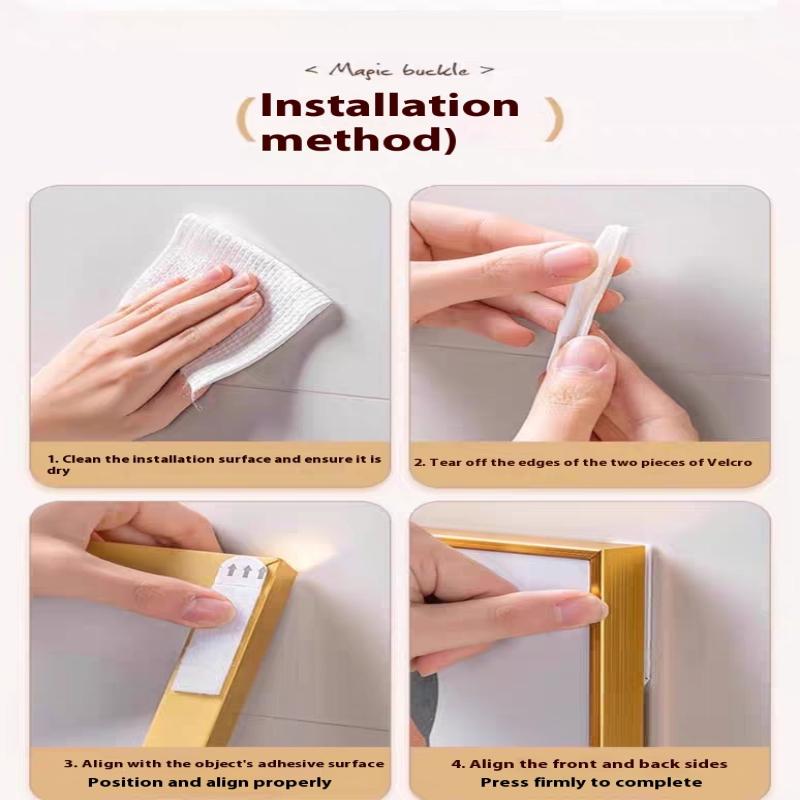 < Magic buckle >

(Installation method)

1. Clean the installation surface and ensure it is dry

2. Tear off the edges of the two pieces of Velcro

3. Align with the object's adhesive surface
Position and align properly

4. Align the front and back sides
Press firmly to complete