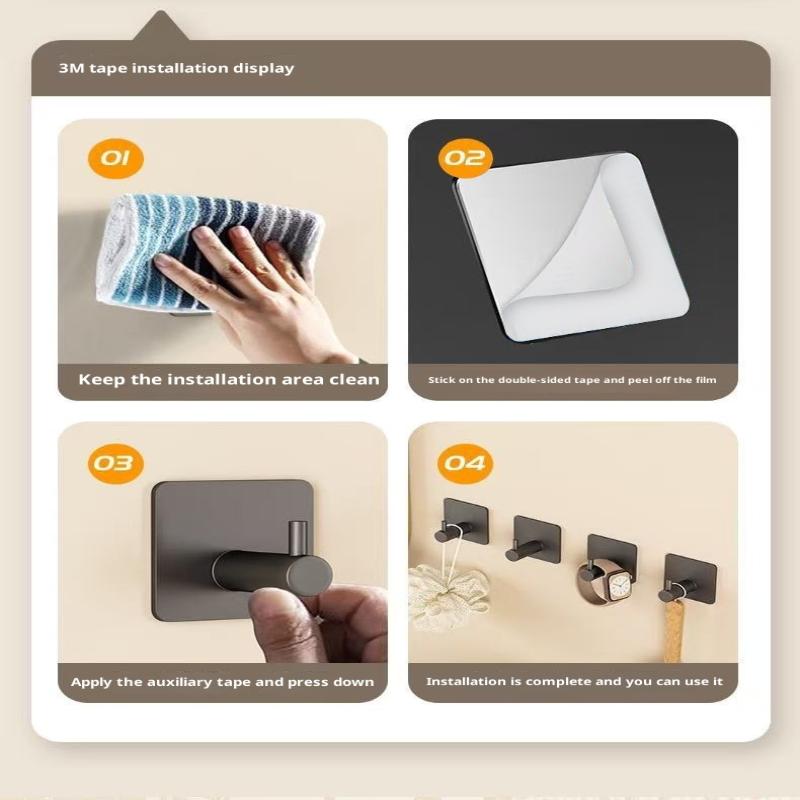 3M tape installation display

01

Keep the installation area clean

02

Stick on the double-sided tape and peel off the film

03

Apply the auxiliary tape and press down

04

Installation is complete and you can use it