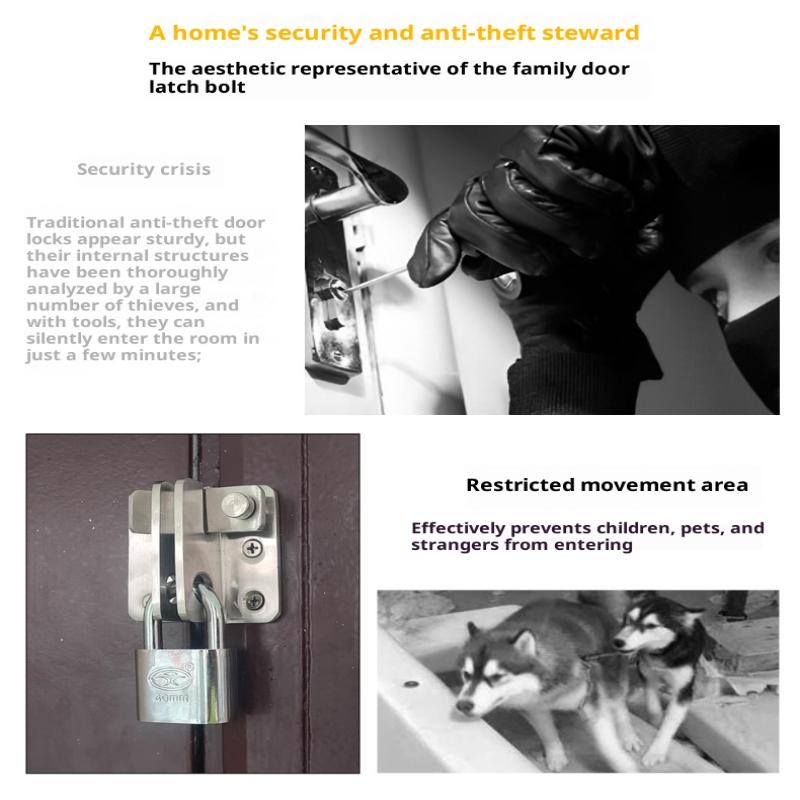 A home's security and anti-theft steward

The aesthetic representative of the family door latch bolt

Security crisis

Traditional anti-theft door locks appear sturdy, but their internal structures have been thoroughly analyzed by a large number of thieves, and with tools, they can silently enter the room in just a few minutes;

40mm

Restricted movement area

Effectively prevents children, pets, and strangers from entering